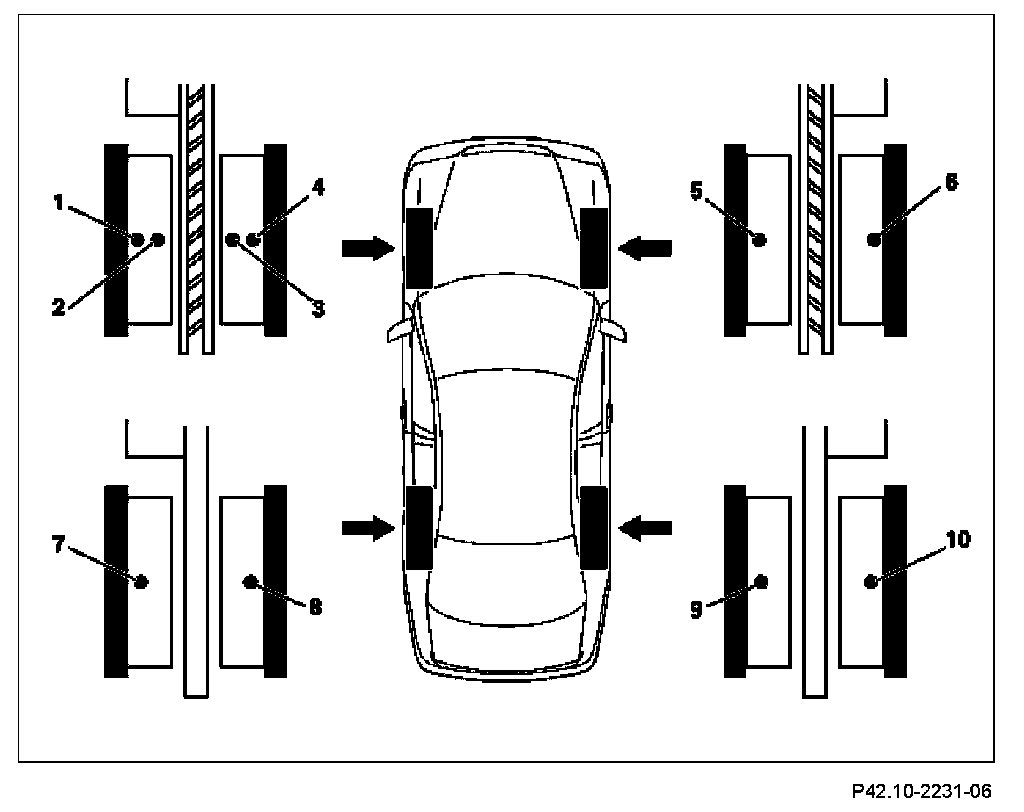 1
2
4
3
5
6
7
8
9
10
P42.10-2231-06