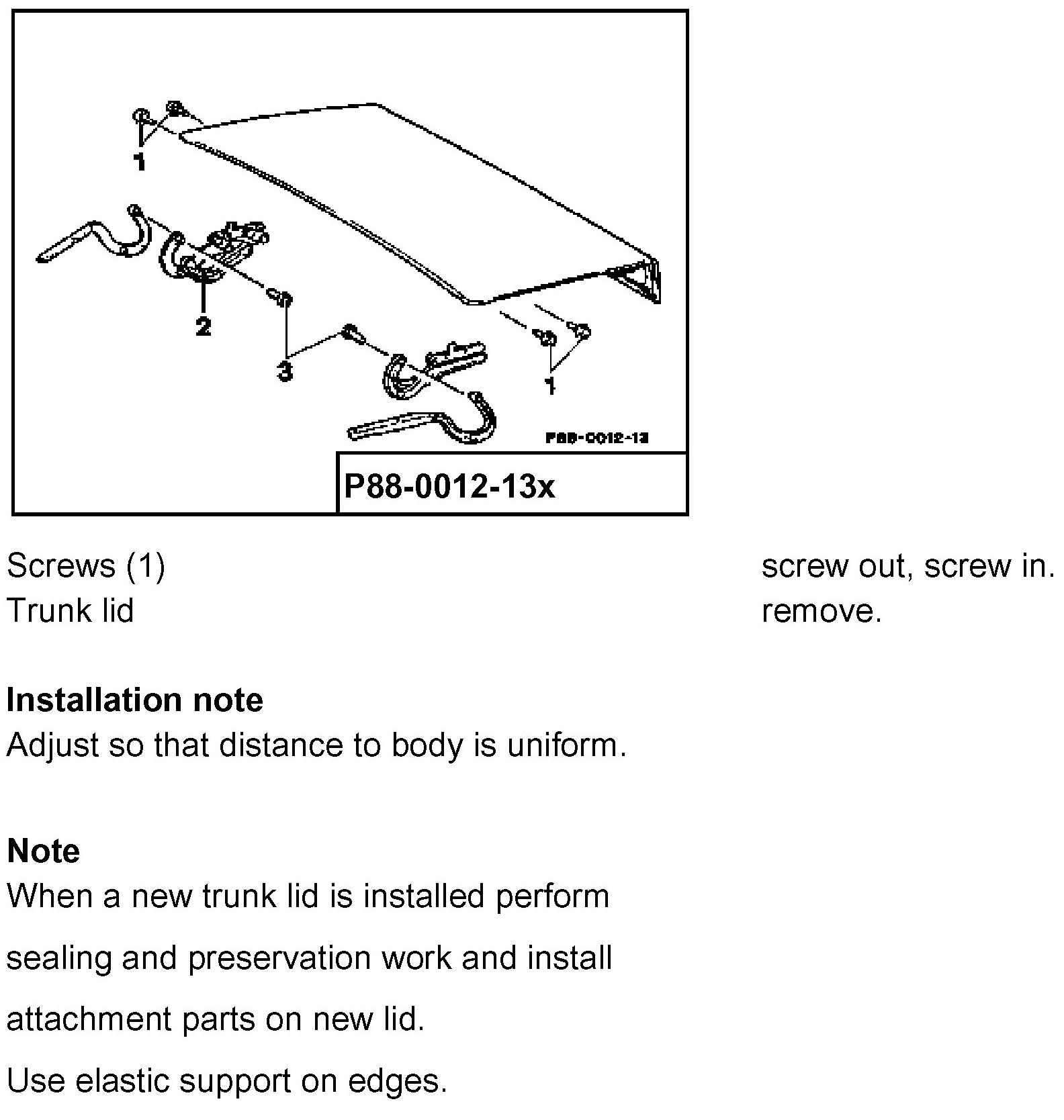 1
2
3
1
P88-0012-13
P88-0012-13x

Screws (1) screw out, screw in.
Trunk lid remove.

**Installation note**
Adjust so that distance to body is uniform.

**Note**
When a new trunk lid is installed perform sealing and preservation work and install attachment parts on new lid.

Use elastic support on edges.