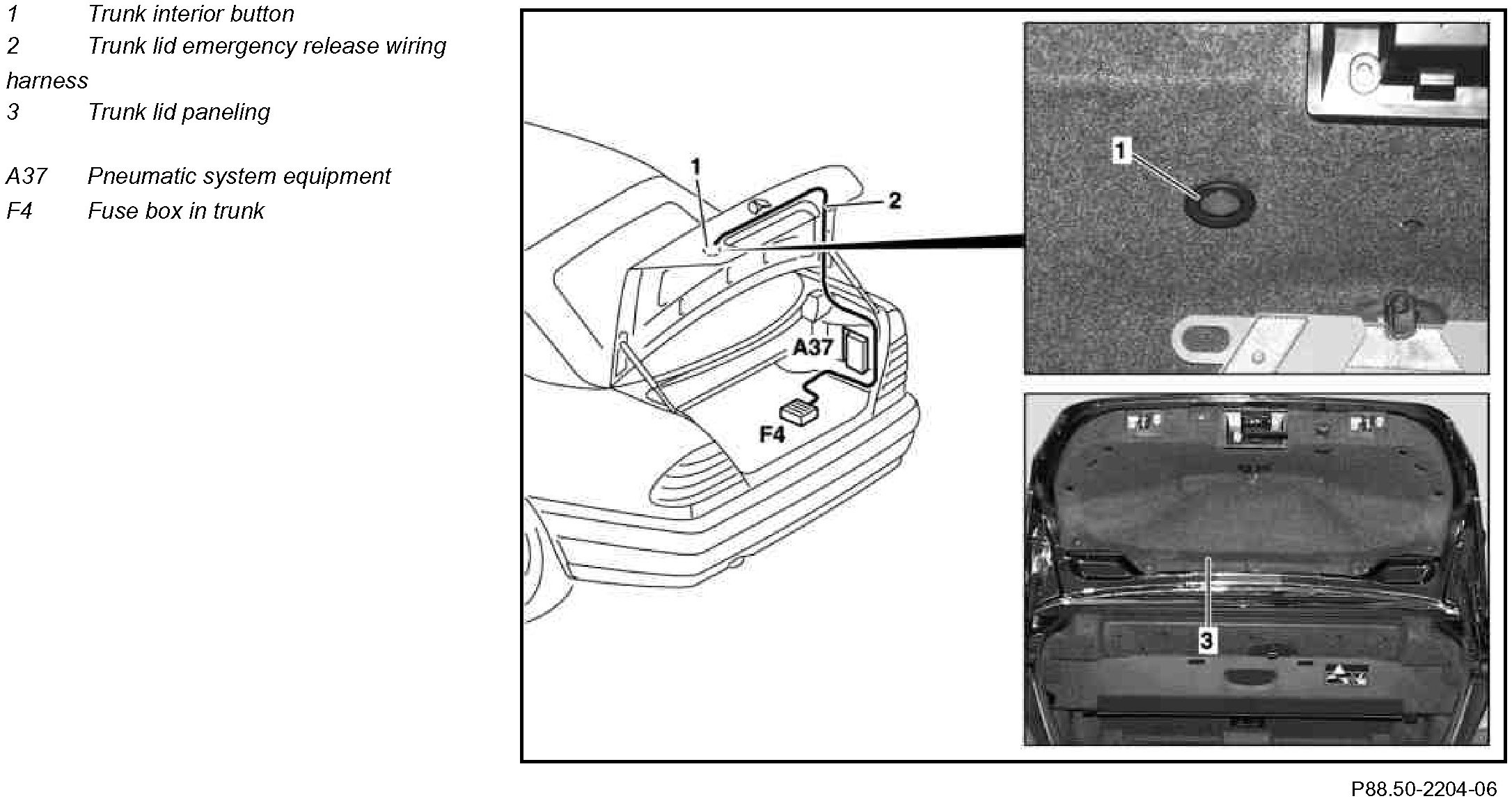 1 Trunk interior button
2 Trunk lid emergency release wiring harness
3 Trunk lid paneling

A37 Pneumatic system equipment
F4 Fuse box in trunk

1
2
A37
F4
1
3

P88.50-2204-06