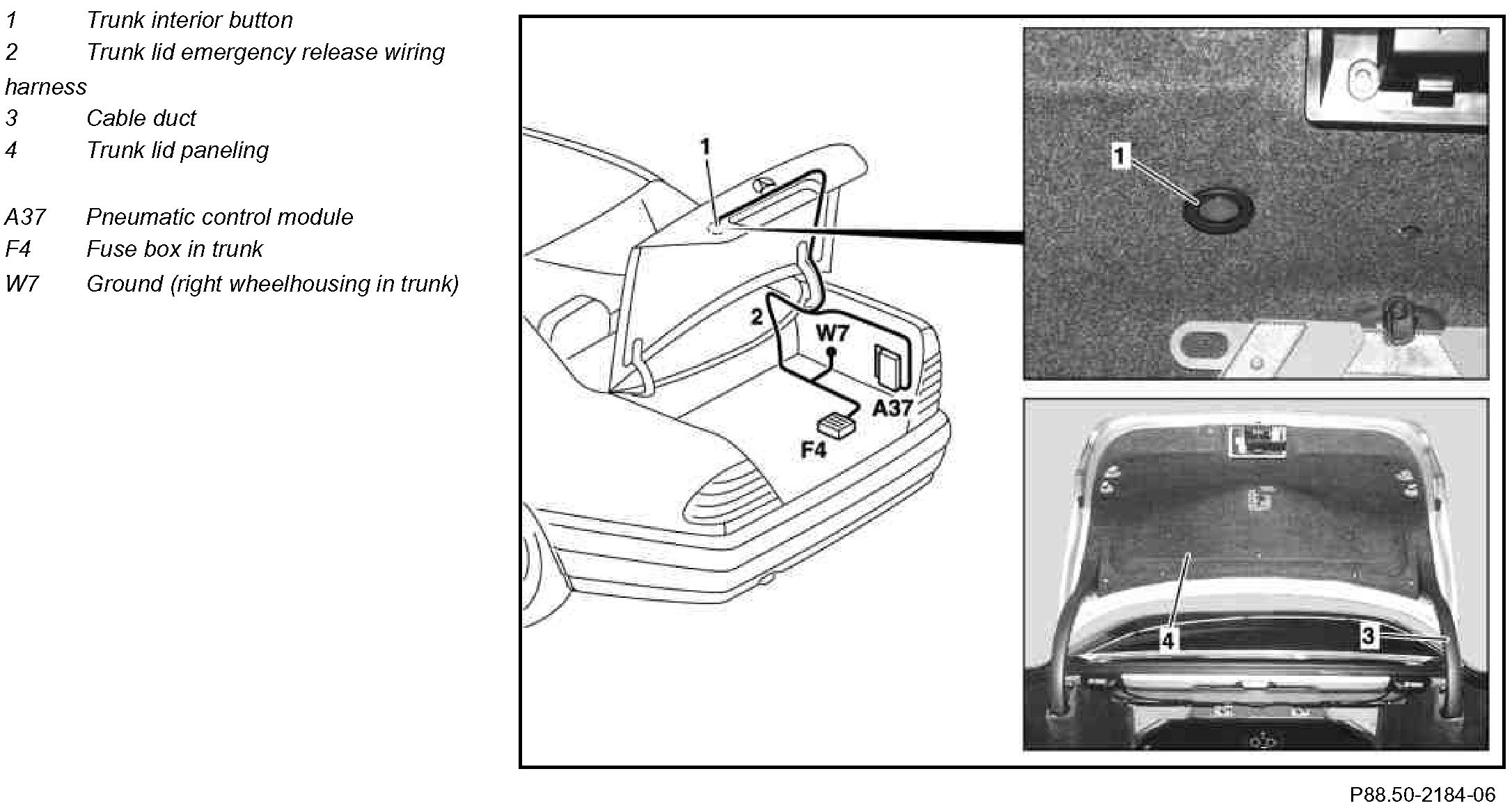 1 Trunk interior button
2 Trunk lid emergency release wiring harness
3 Cable duct
4 Trunk lid paneling

A37 Pneumatic control module
F4 Fuse box in trunk
W7 Ground (right wheelhousing in trunk)

1
2
W7
A37
F4

1

4
3

P88.50-2184-06