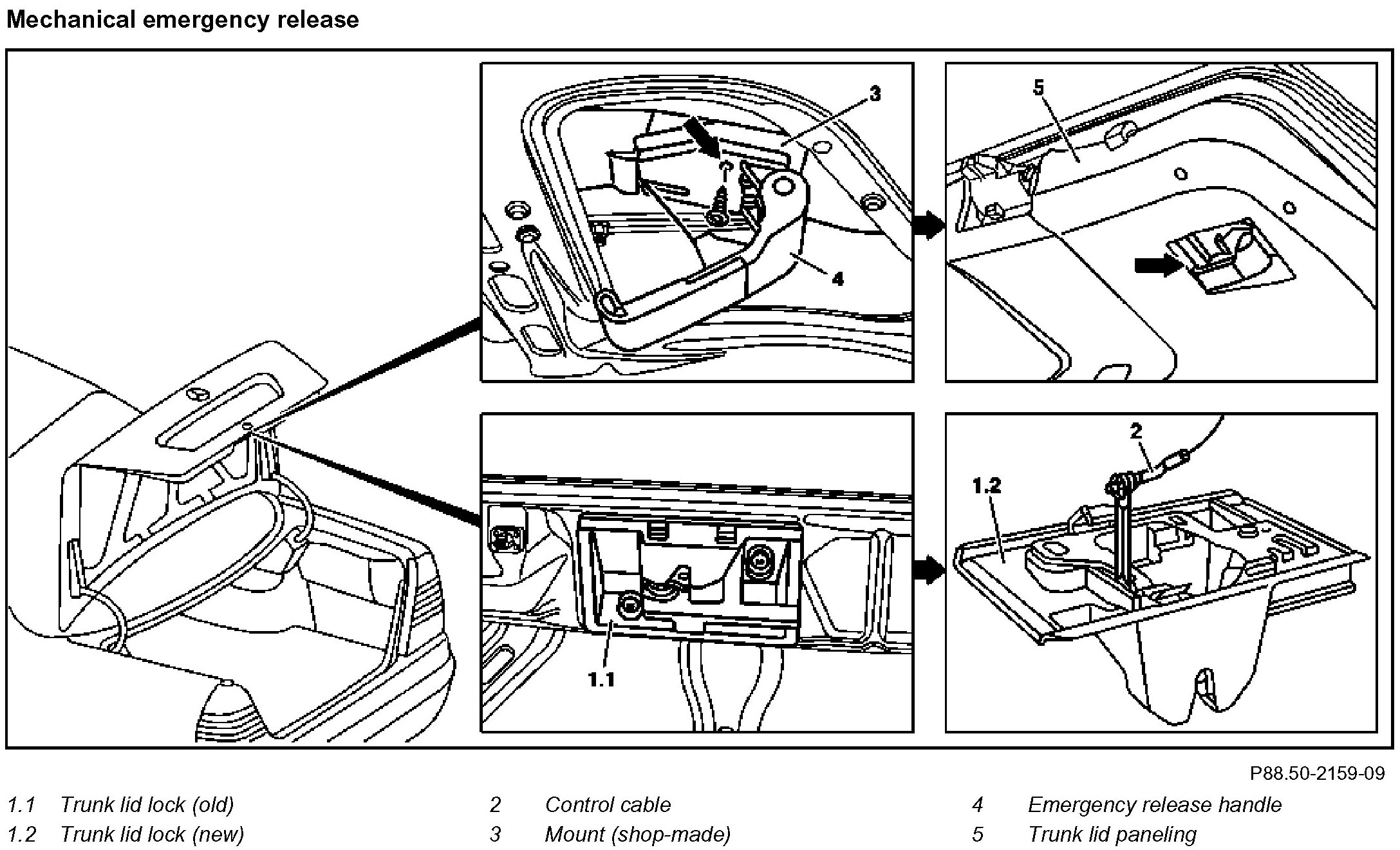 Mechanical emergency release

3

4

5

1.1

2

1.2

P88.50-2159-09

1.1 Trunk lid lock (old)
1.2 Trunk lid lock (new)

2 Control cable
3 Mount (shop-made)

4 Emergency release handle
5 Trunk lid paneling