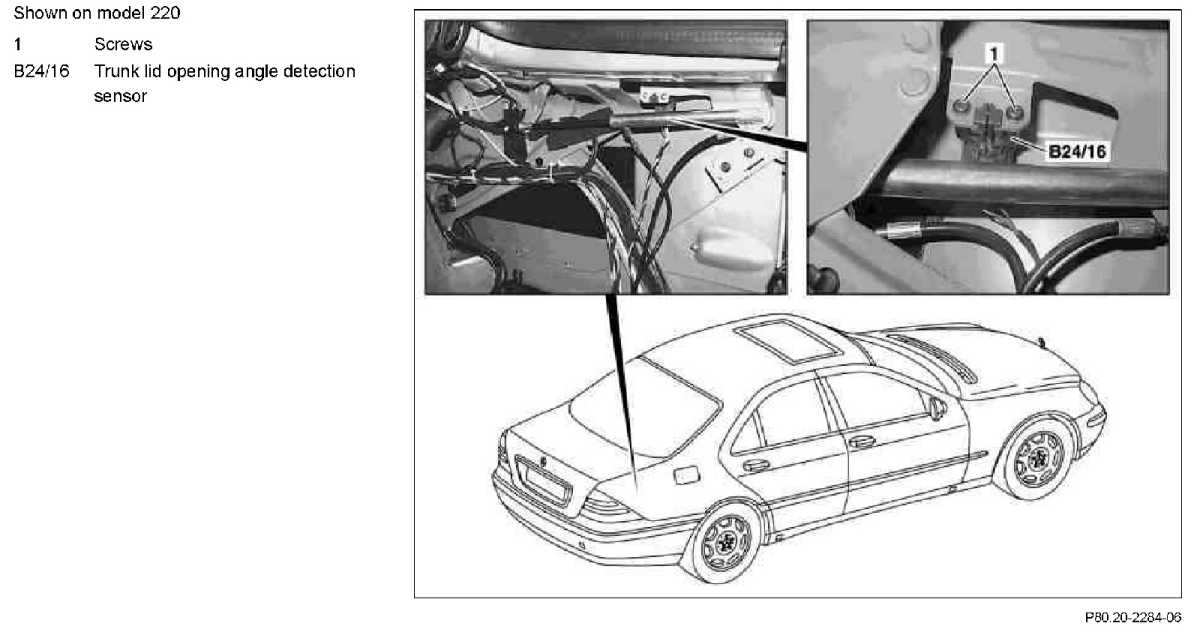 Shown on model 220

1 Screws
B24/16 Trunk lid opening angle detection sensor

1
B24/16

P80.20-2284-06