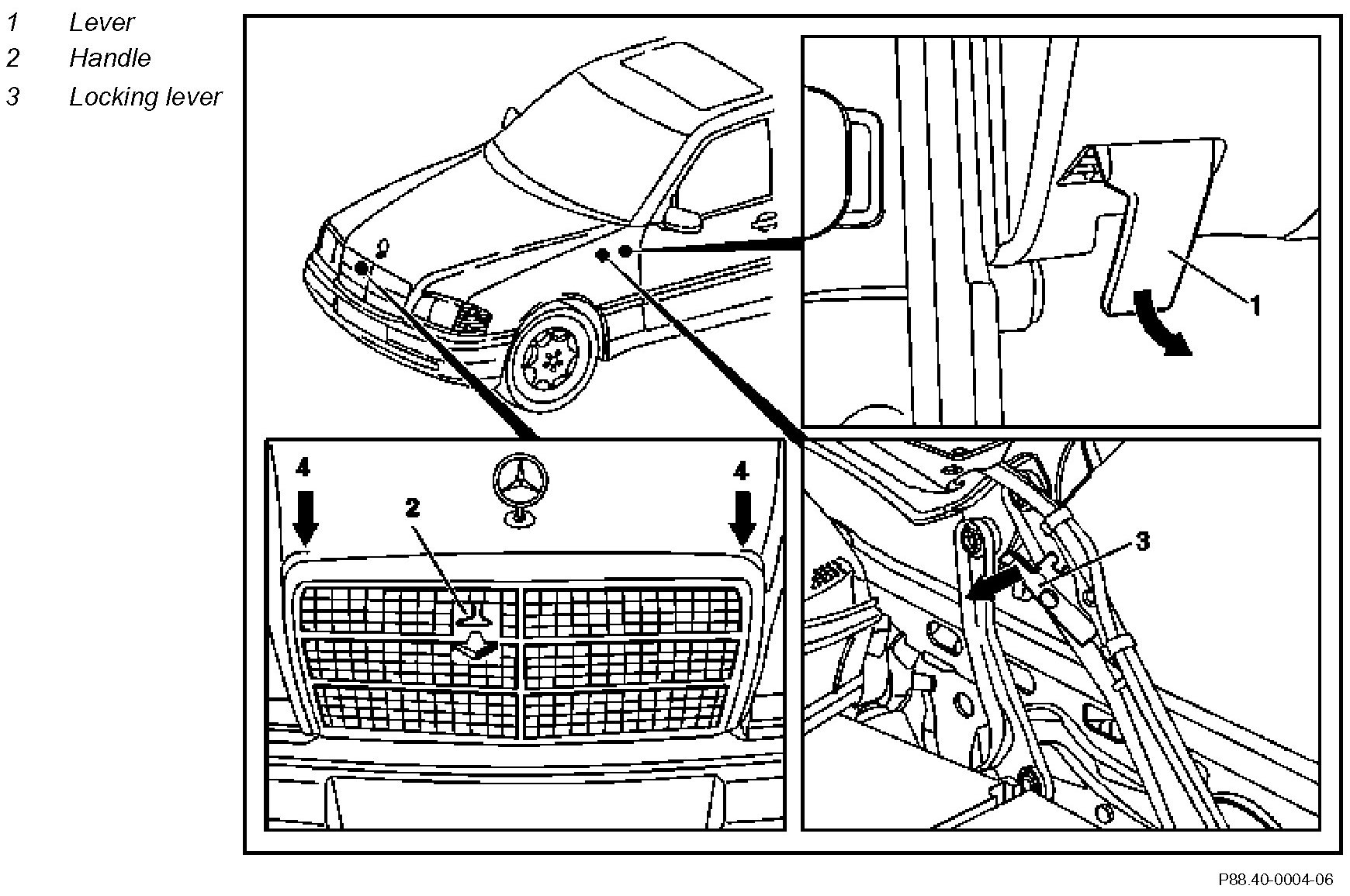 1 Lever
2 Handle
3 Locking lever

1

4

2

4

3

P88.40-0004-06