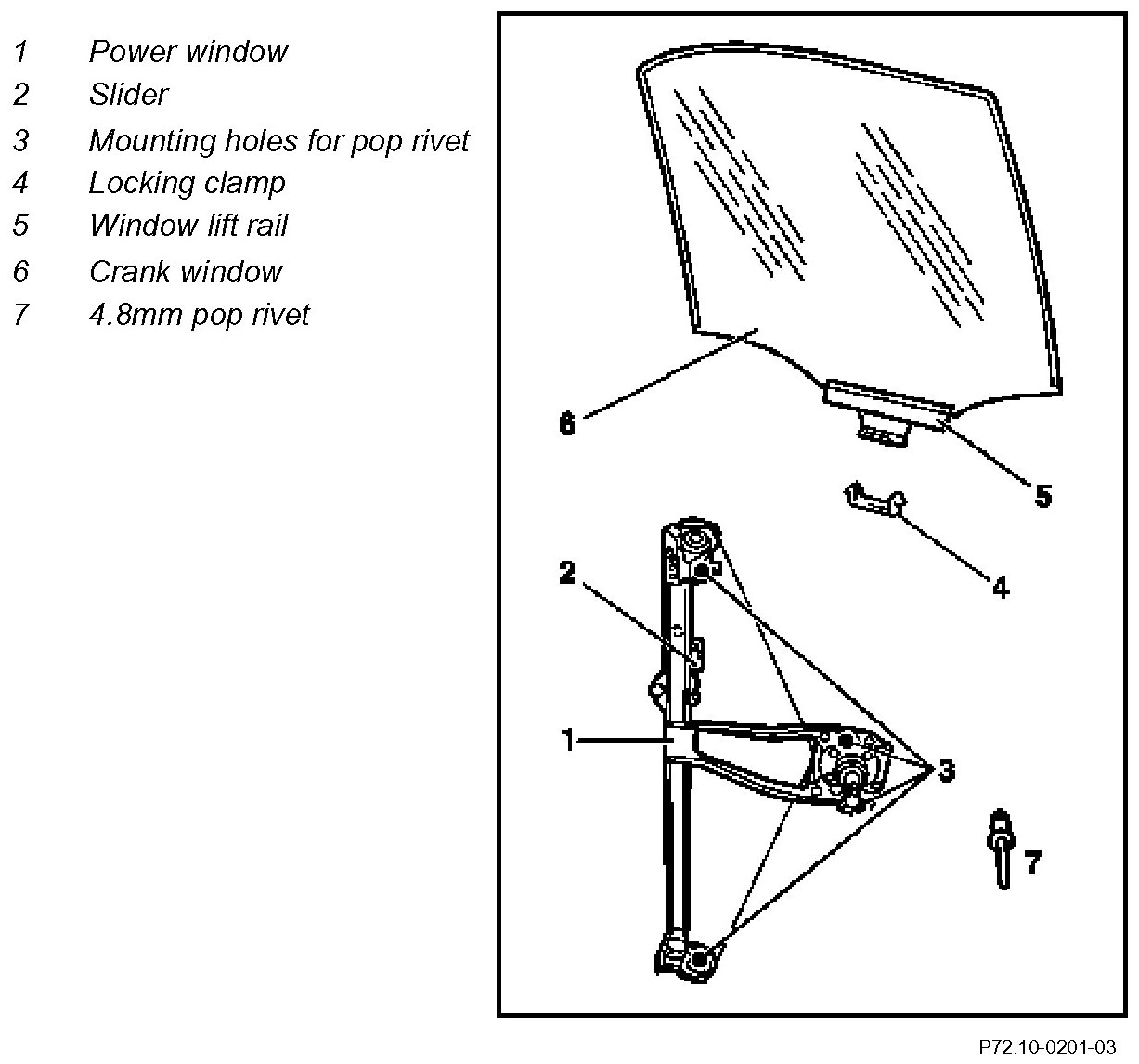 1 Power window
2 Slider
3 Mounting holes for pop rivet
4 Locking clamp
5 Window lift rail
6 Crank window
7 4.8mm pop rivet

6
5
4
2
1
3
7

P72.10-0201-03