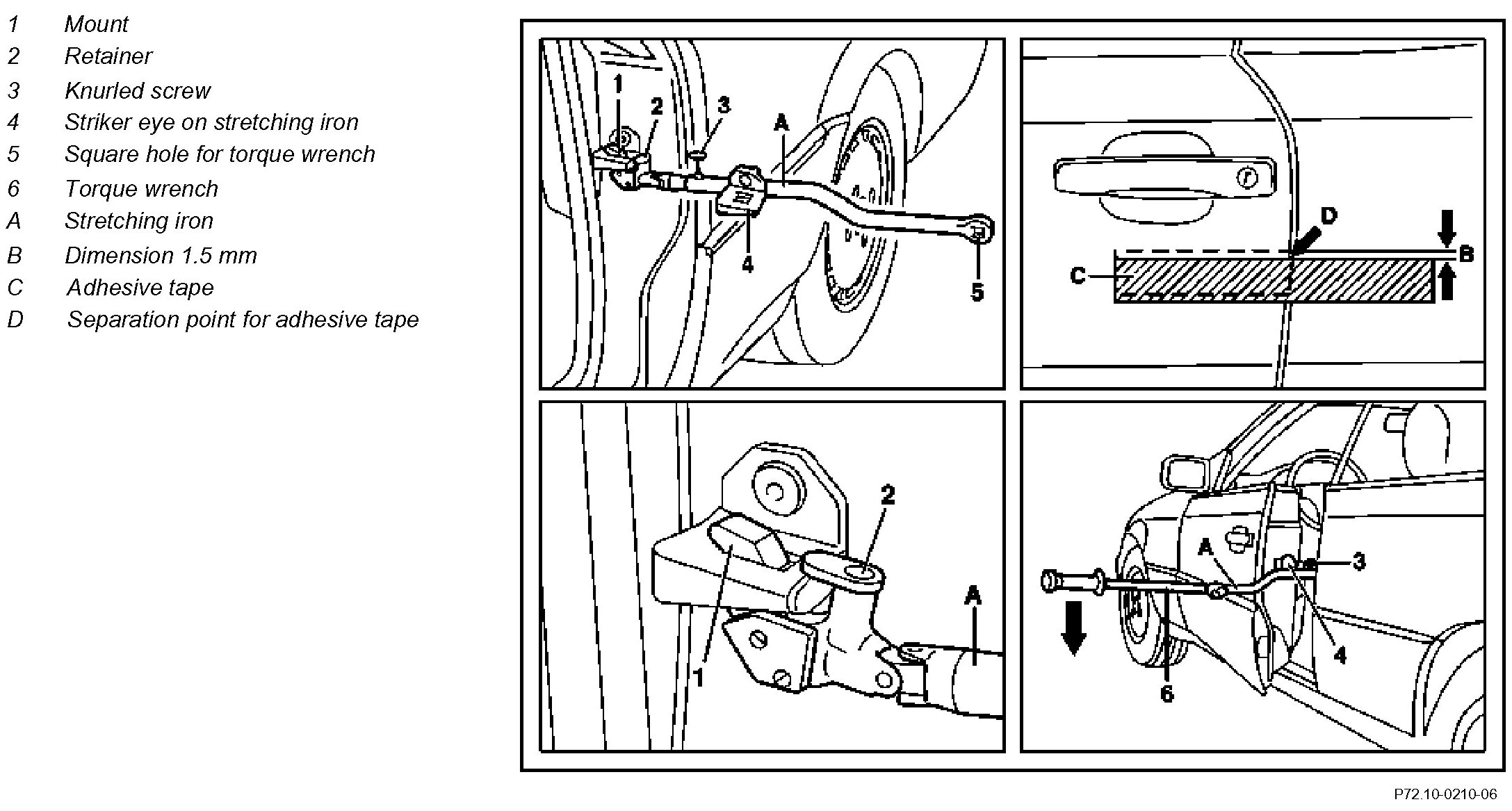 1 Mount
2 Retainer
3 Knurled screw
4 Striker eye on stretching iron
5 Square hole for torque wrench
6 Torque wrench
A Stretching iron
B Dimension 1.5 mm
C Adhesive tape
D Separation point for adhesive tape

1 2 3 A 4 5

D B C

2 A 1

A 3 4 6

P72.10-0210-06