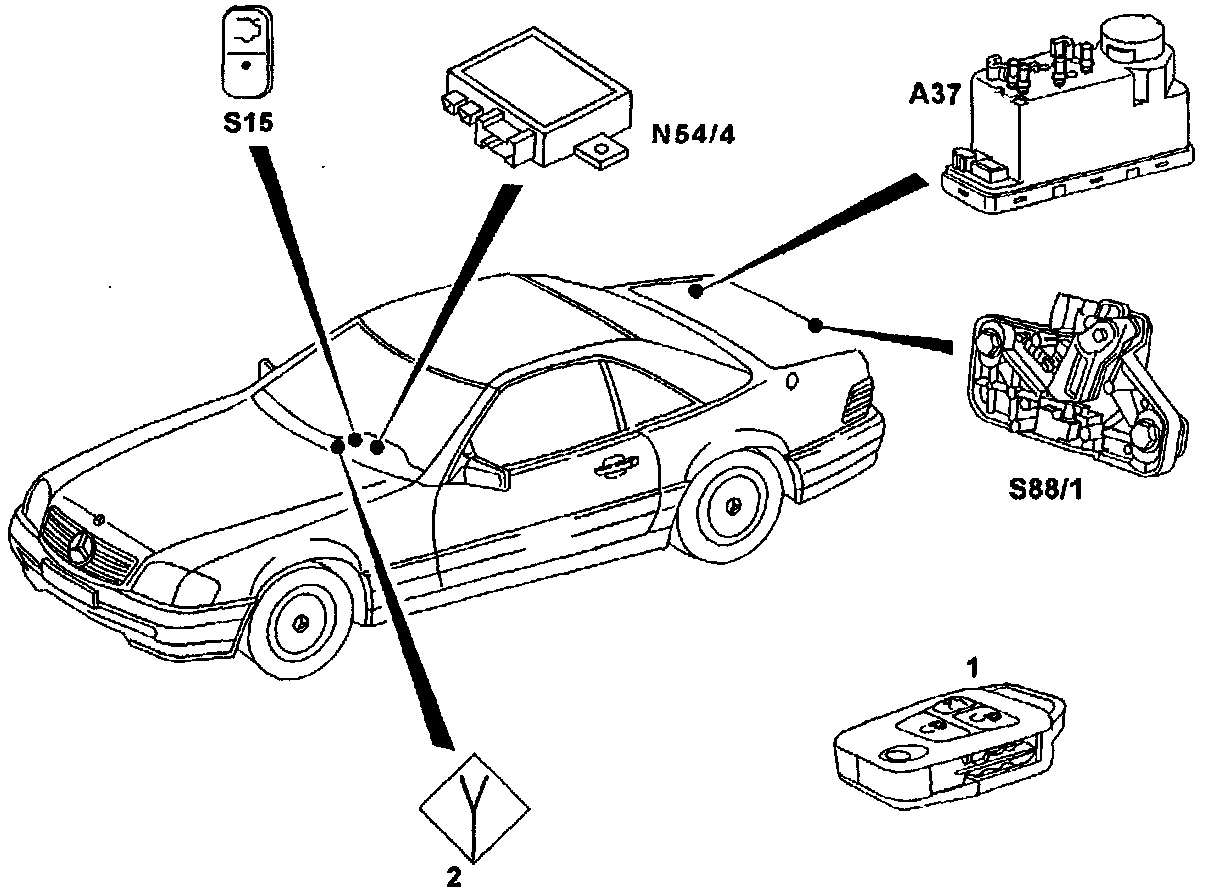 S15

N54/4

A37

S88/1

1

2