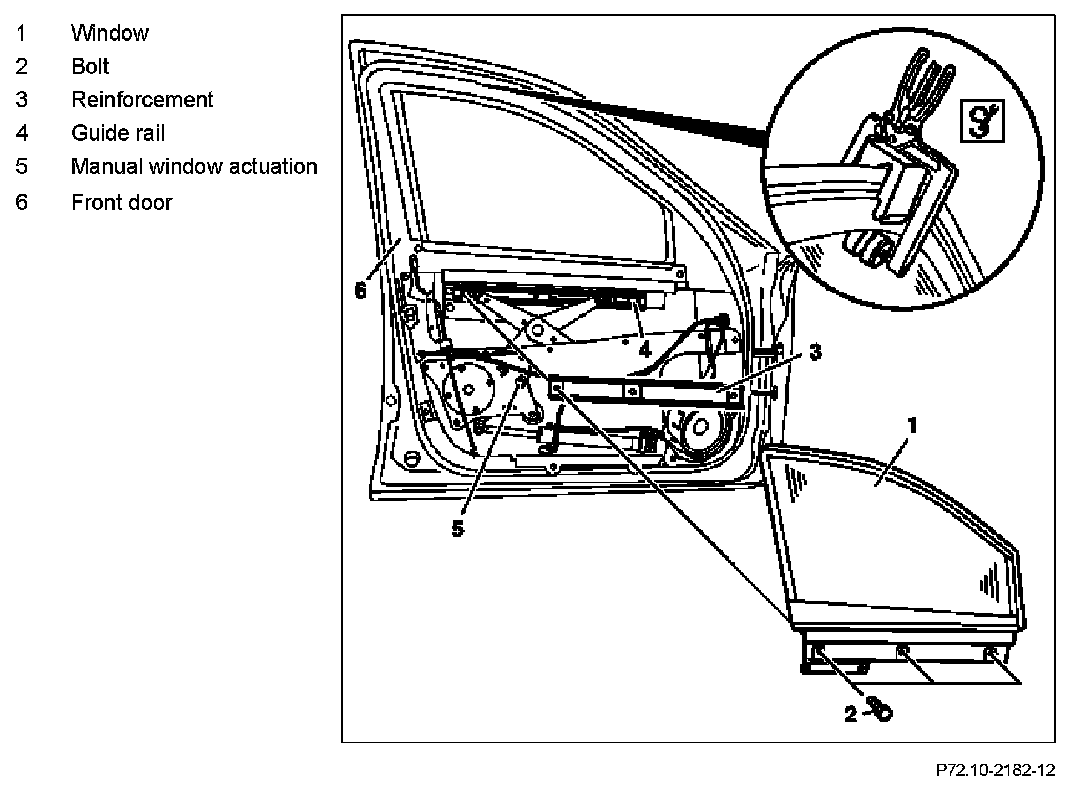 1 Window
2 Bolt
3 Reinforcement
4 Guide rail
5 Manual window actuation
6 Front door

6
4
3
1
5
2

P72.10-2182-12