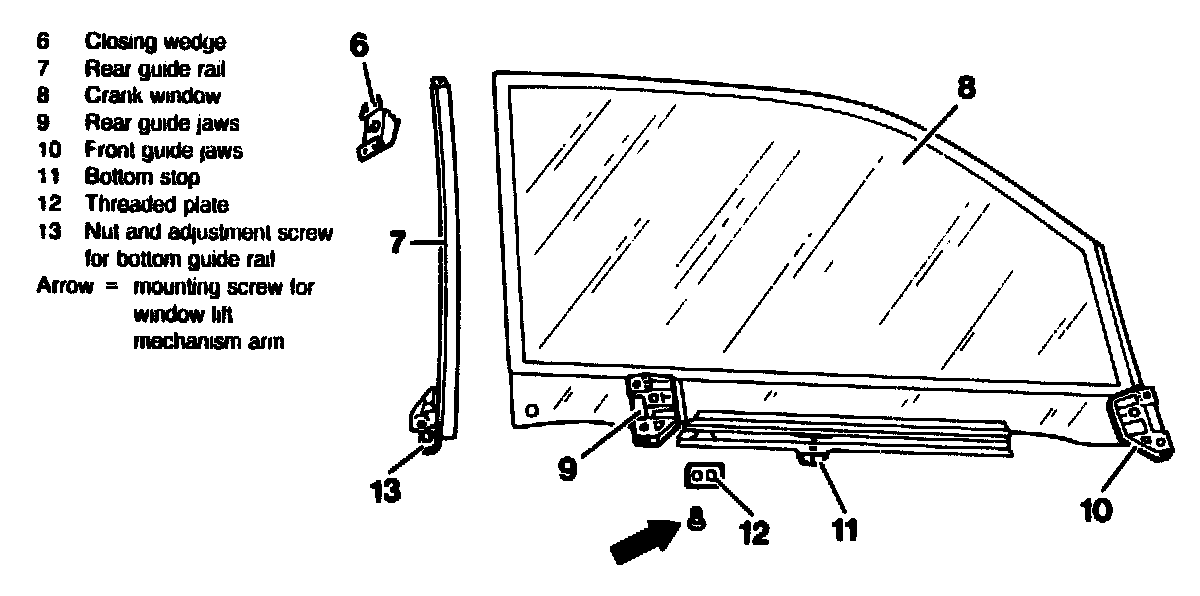 6 Closing wedge
7 Rear guide rail
8 Crank window
9 Rear guide jaws
10 Front guide jaws
11 Bottom stop
12 Threaded plate
13 Nut and adjustment screw for bottom guide rail
Arrow = mounting screw for window lift mechanism arm

6

7

8

9

10

11

12

13