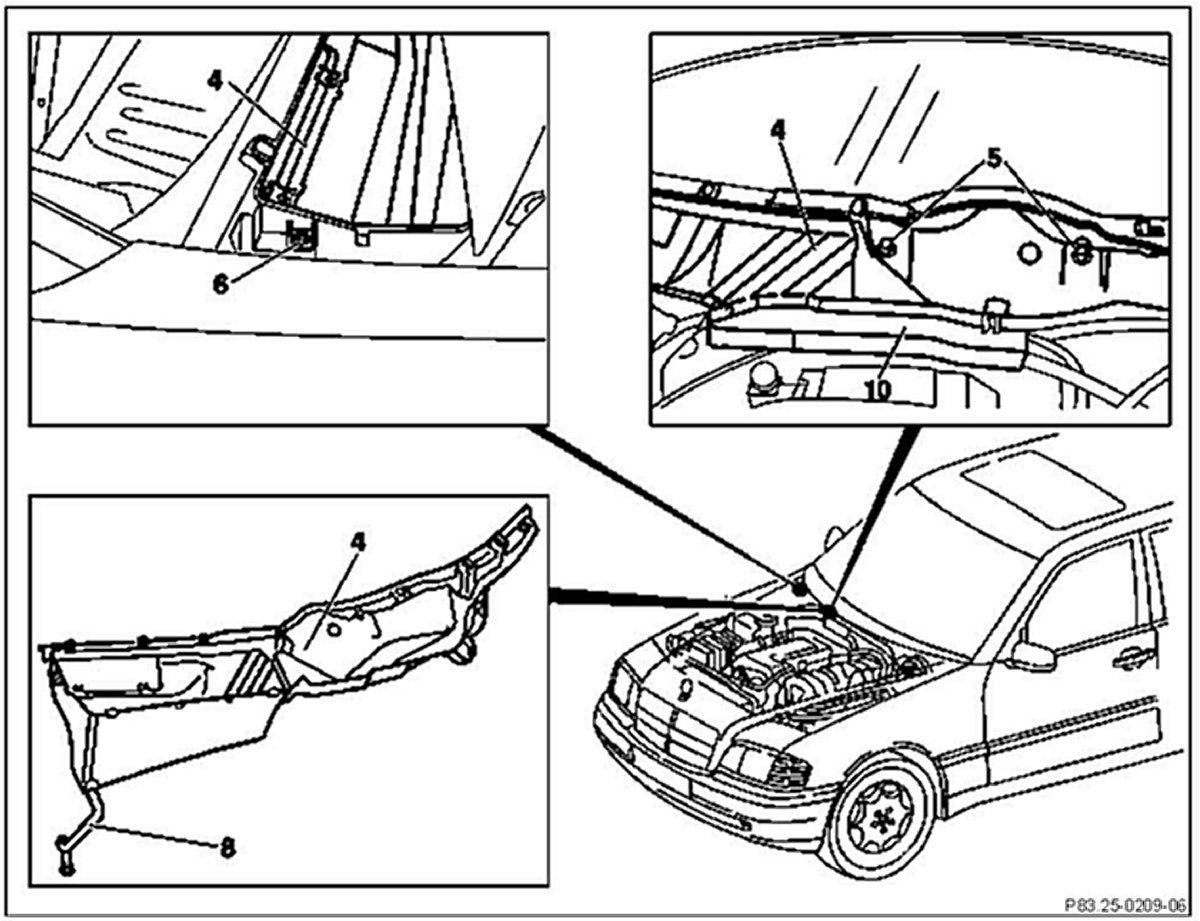 4
6
4
5
10
4
8
P83.25-0209-06