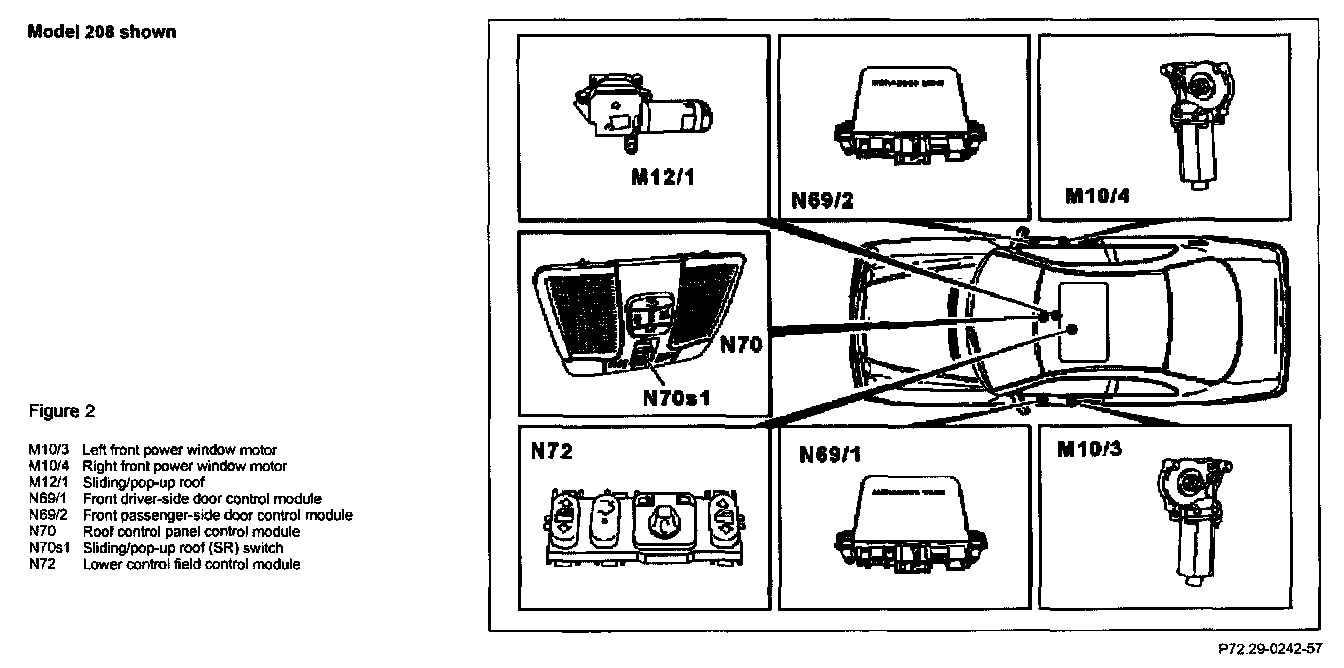 Model 208 shown

Figure 2

M10/3 Left front power window motor
M10/4 Right front power window motor
M12/1 Sliding/pop-up roof
N69/1 Front driver-side door control module
N69/2 Front passenger-side door control module
N70 Roof control panel control module
N70s1 Sliding/pop-up roof (SR) switch
N72 Lower control field control module

M12/1

N69/2

M10/4

N70

N70s1

N72

N69/1

M10/3

P72.29-0242-57