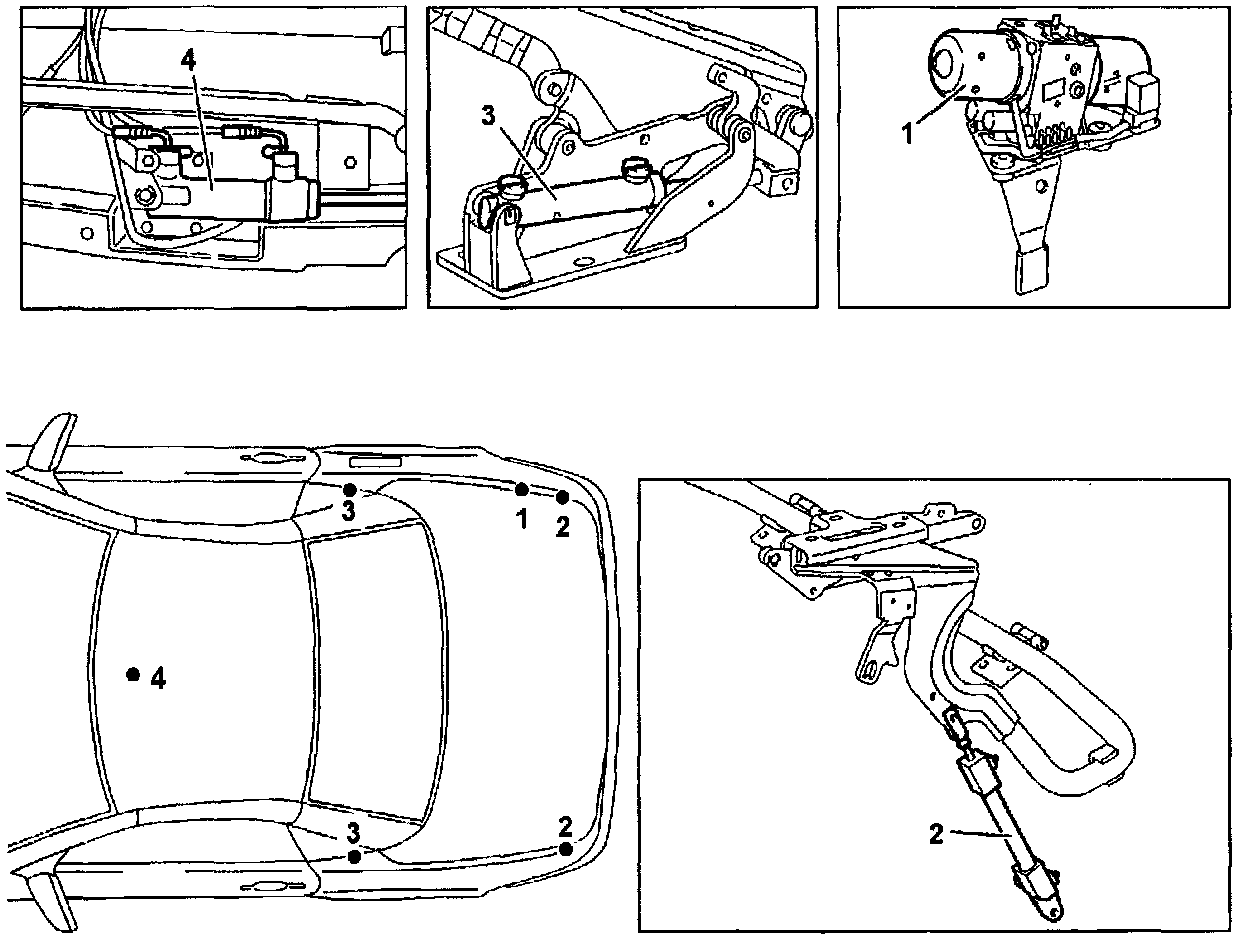 4

3

1

3

1

2

4

3

2

2