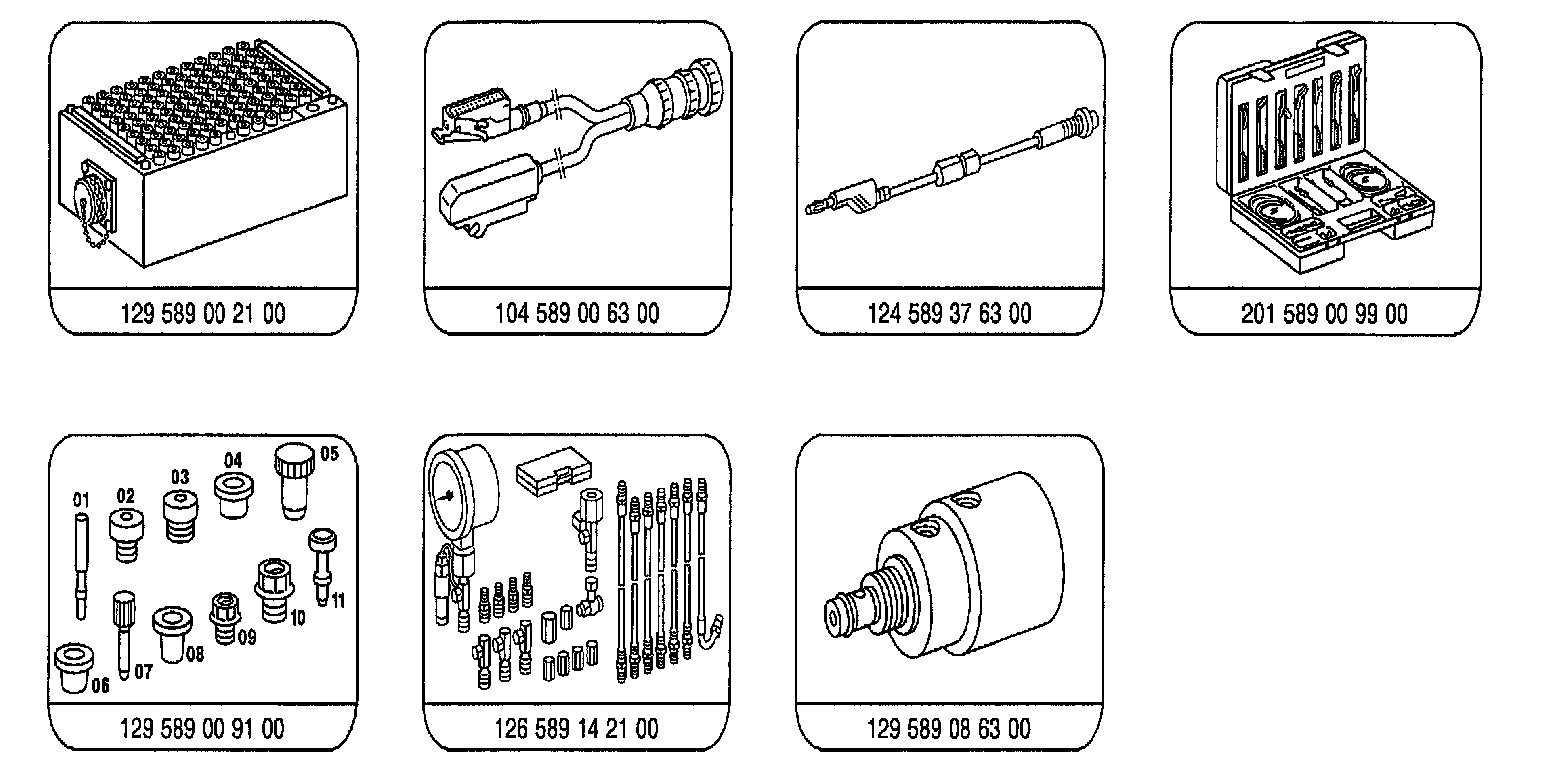 129 589 00 21 00

104 589 00 63 00

124 589 37 63 00

201 589 00 99 00

01
02
03
04
05
06
07
08
09
10
11

129 589 00 91 00

126 589 14 21 00

129 589 08 63 00