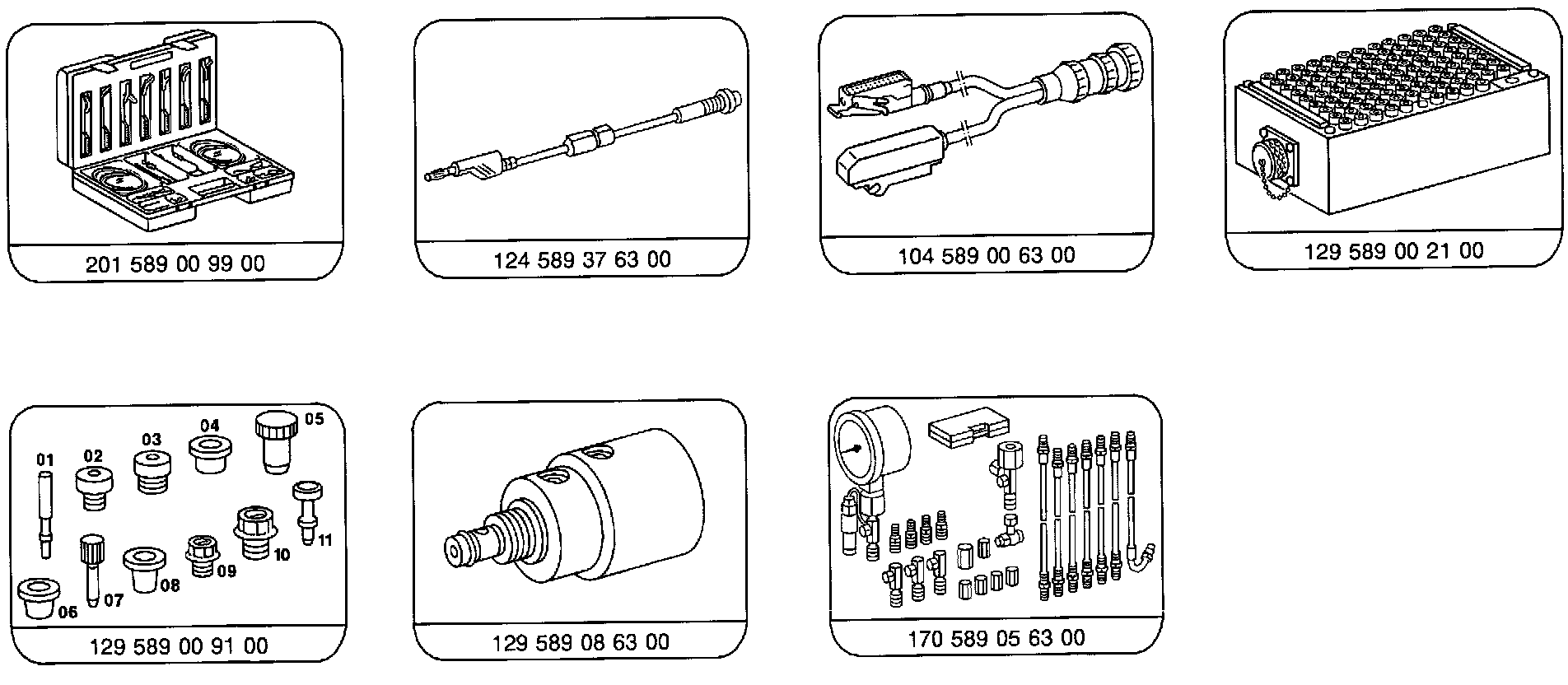 201 589 00 99 00

124 589 37 63 00

104 589 00 63 00

129 589 00 21 00

01
02
03
04
05
06
07
08
09
10
11

129 589 00 91 00

129 589 08 63 00

170 589 05 63 00