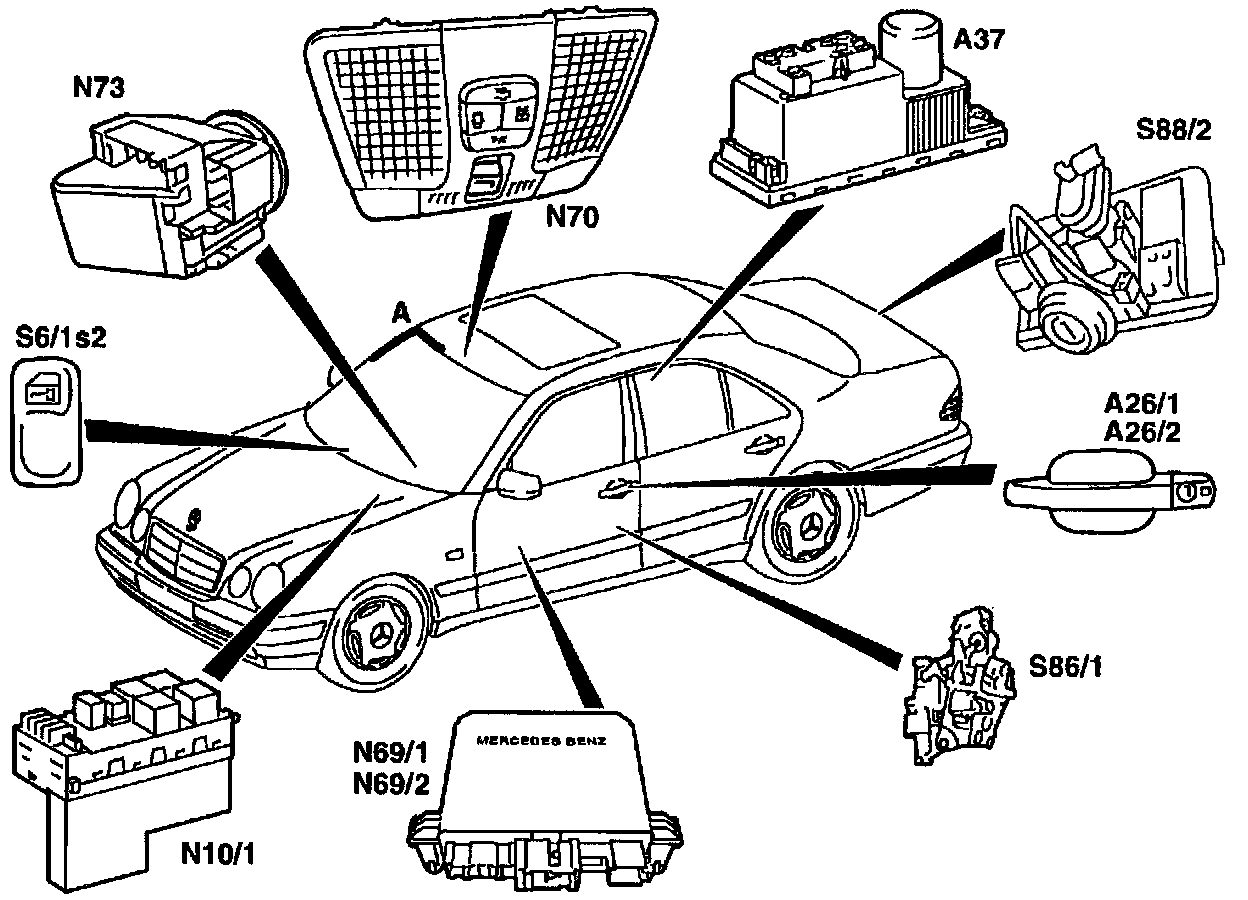 N73

N70

A37

S88/2

A

S6/1s2

A26/1
A26/2

S86/1

N69/1
N69/2

MERCEDES BENZ

N10/1