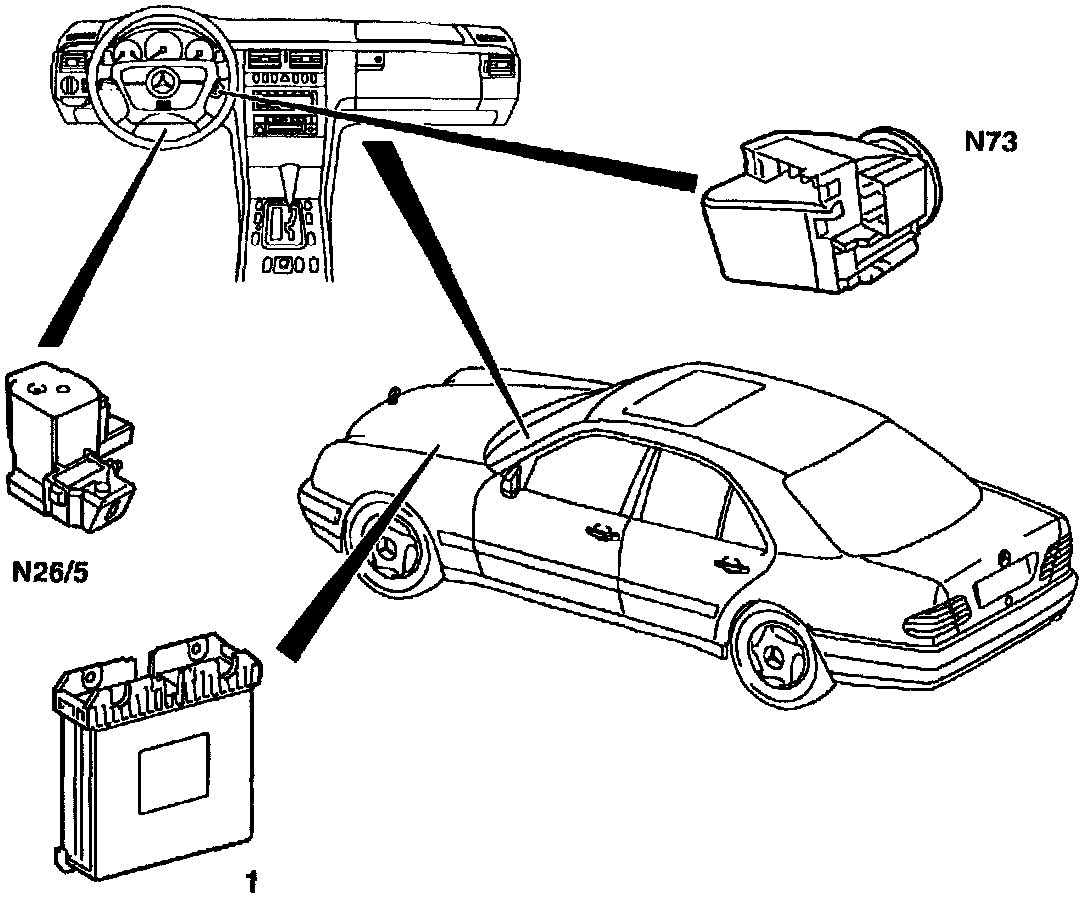 N73

N26/5

1