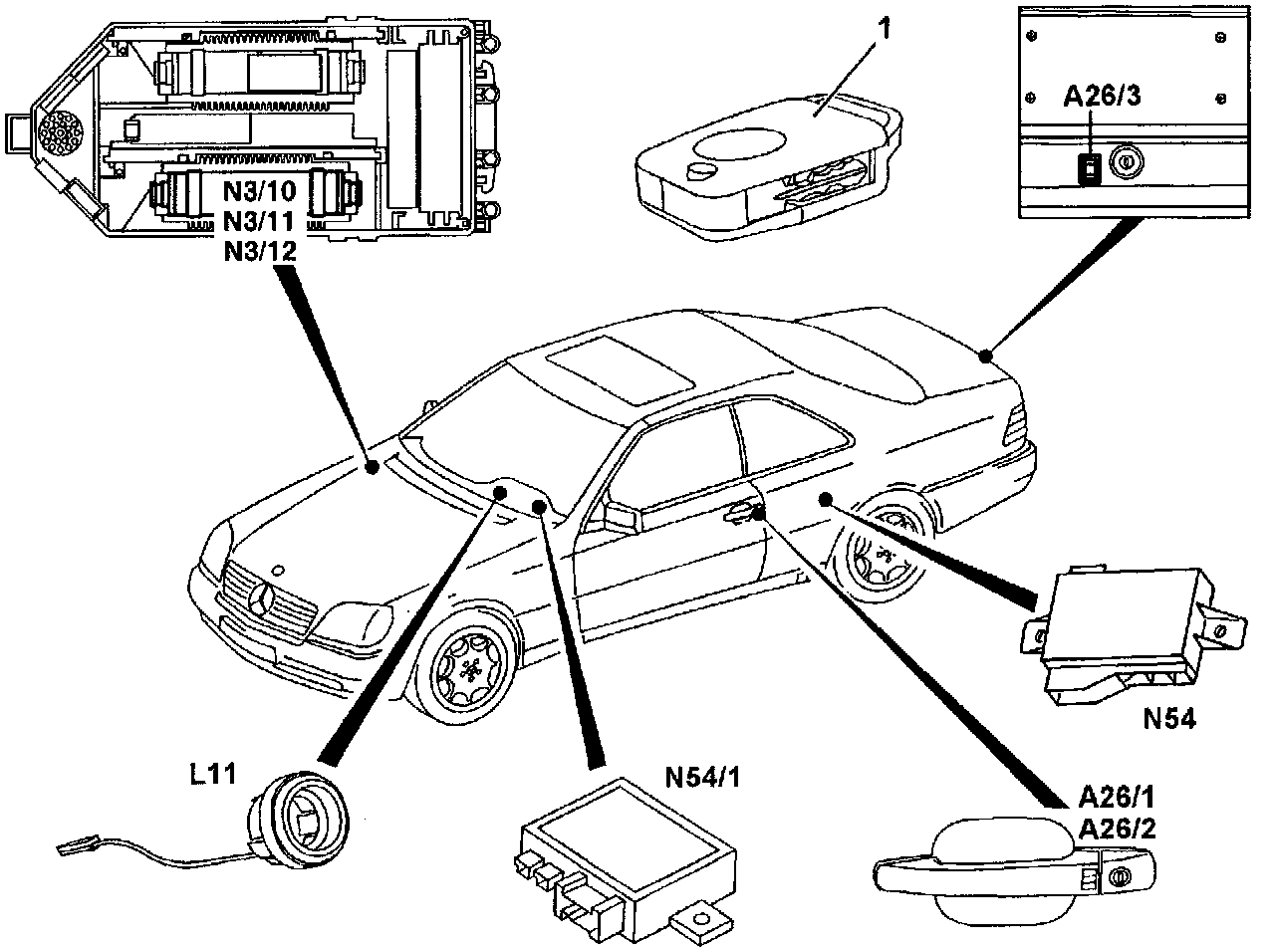 N3/10
N3/11
N3/12

1

A26/3

N54

L11

N54/1

A26/1
A26/2