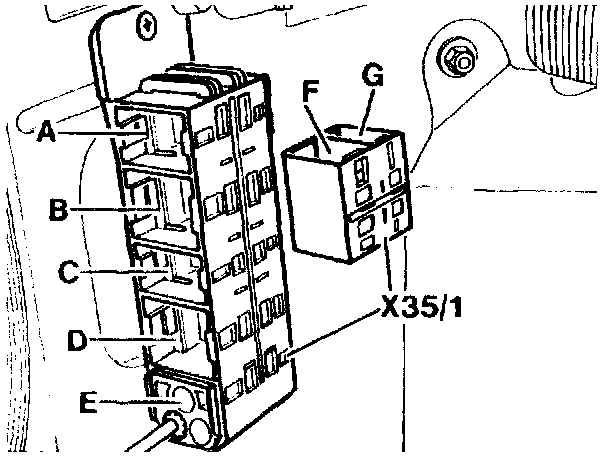 A
B
C
D
E
F
G
X35/1