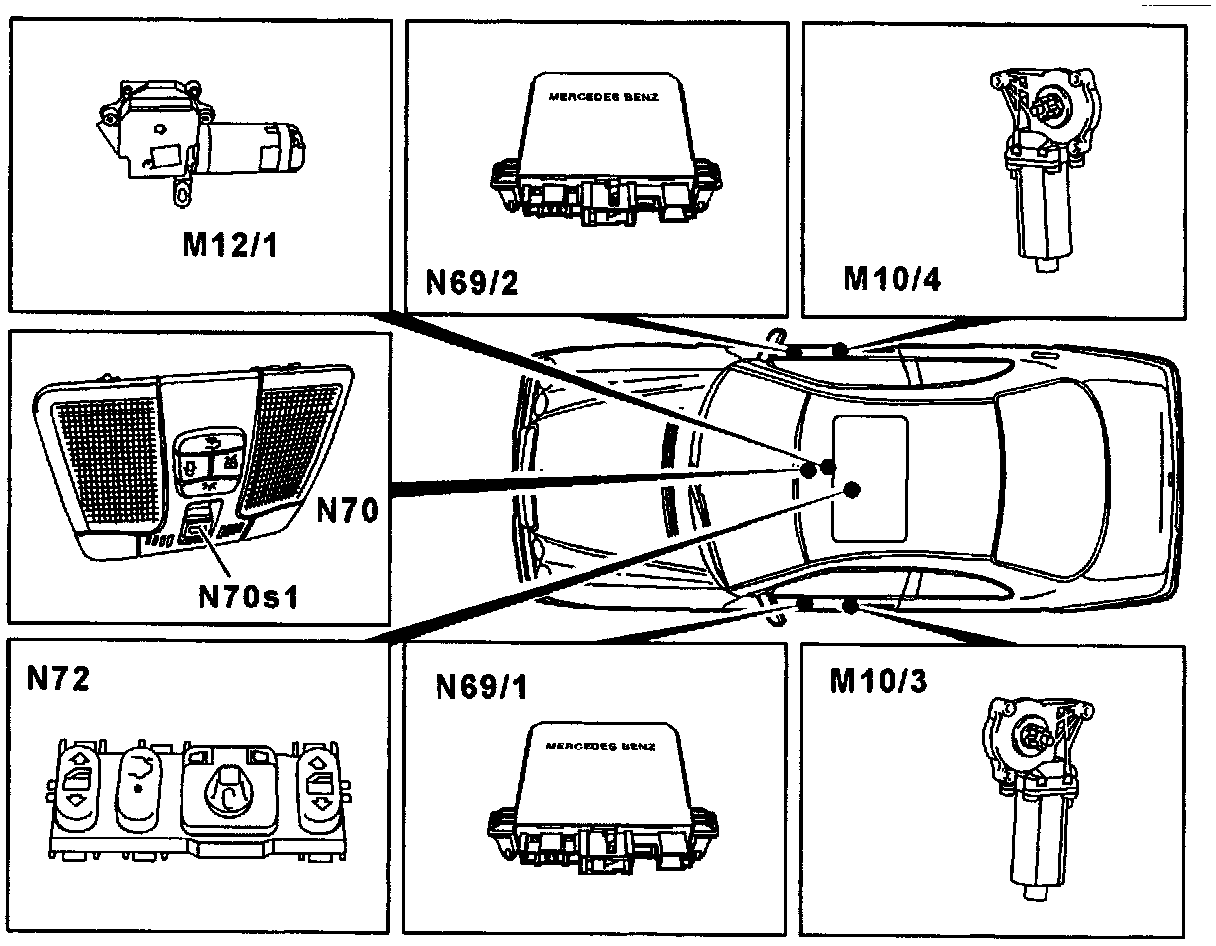 M12/1

MERCEDES BENZ

N69/2

M10/4

N70

N70s1

N72

N69/1

MERCEDES BENZ

M10/3