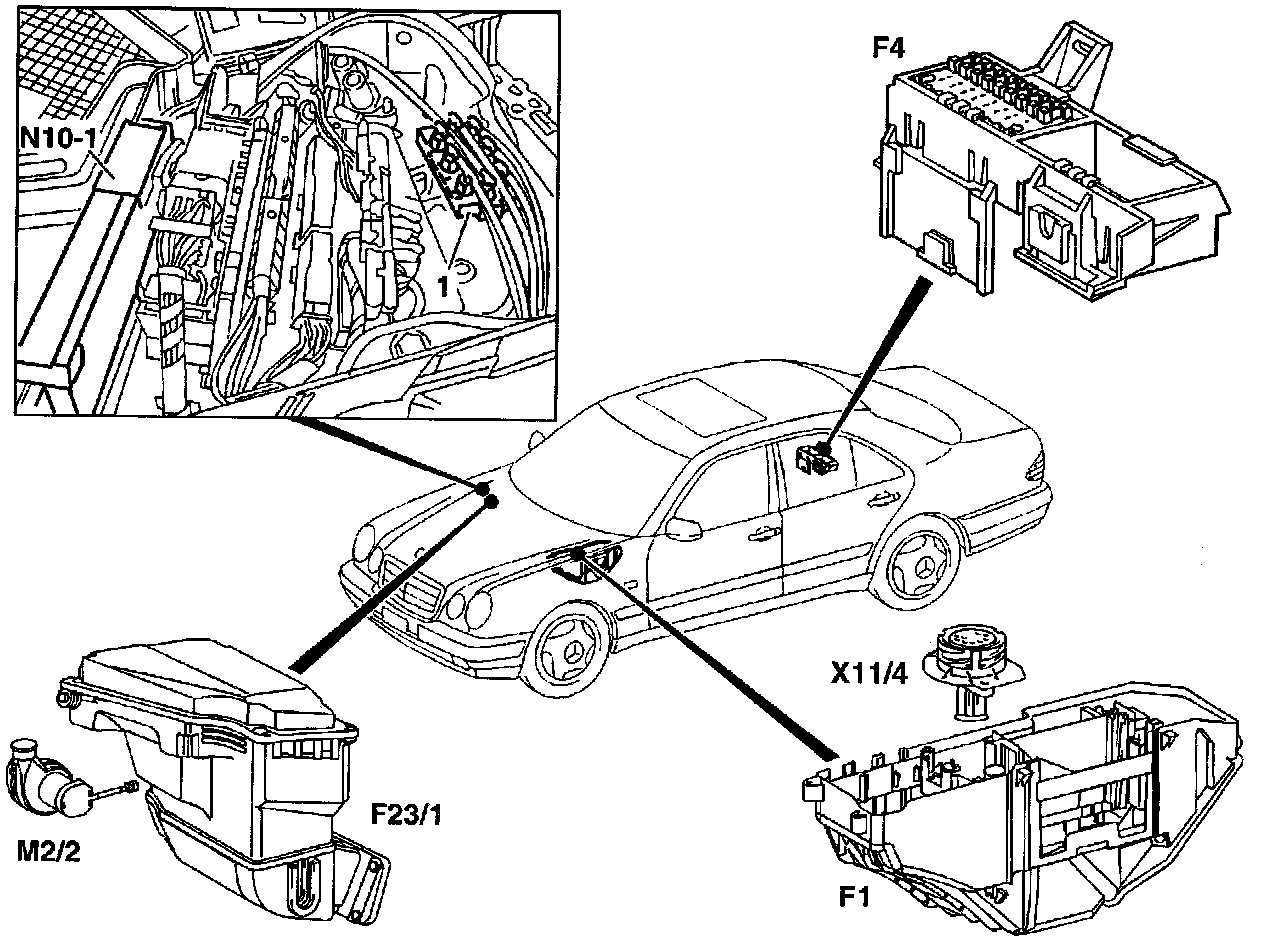 N10-1

1

F4

X11/4

F23/1

M2/2

F1