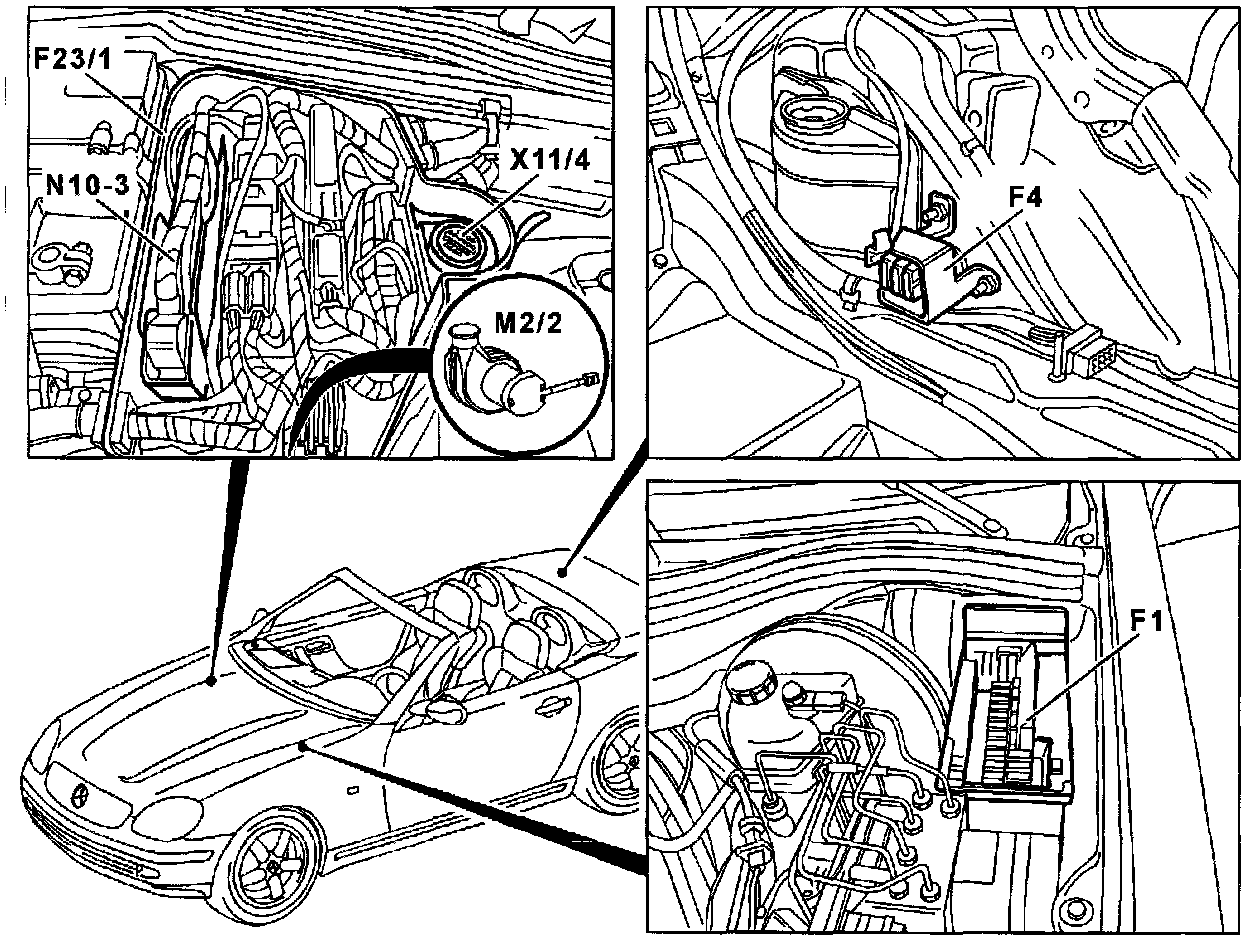 F23/1
N10-3
X11/4
M2/2
F4
F1