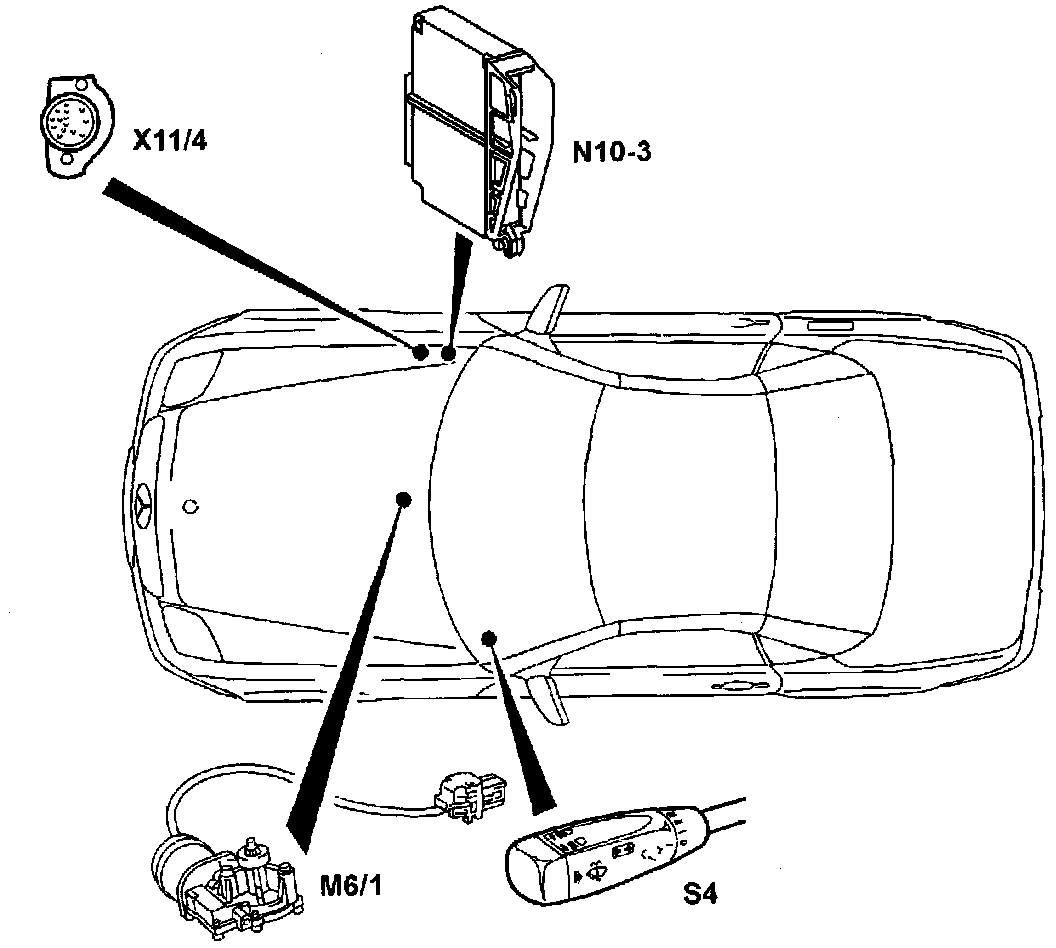 X11/4

N10-3

M6/1

S4