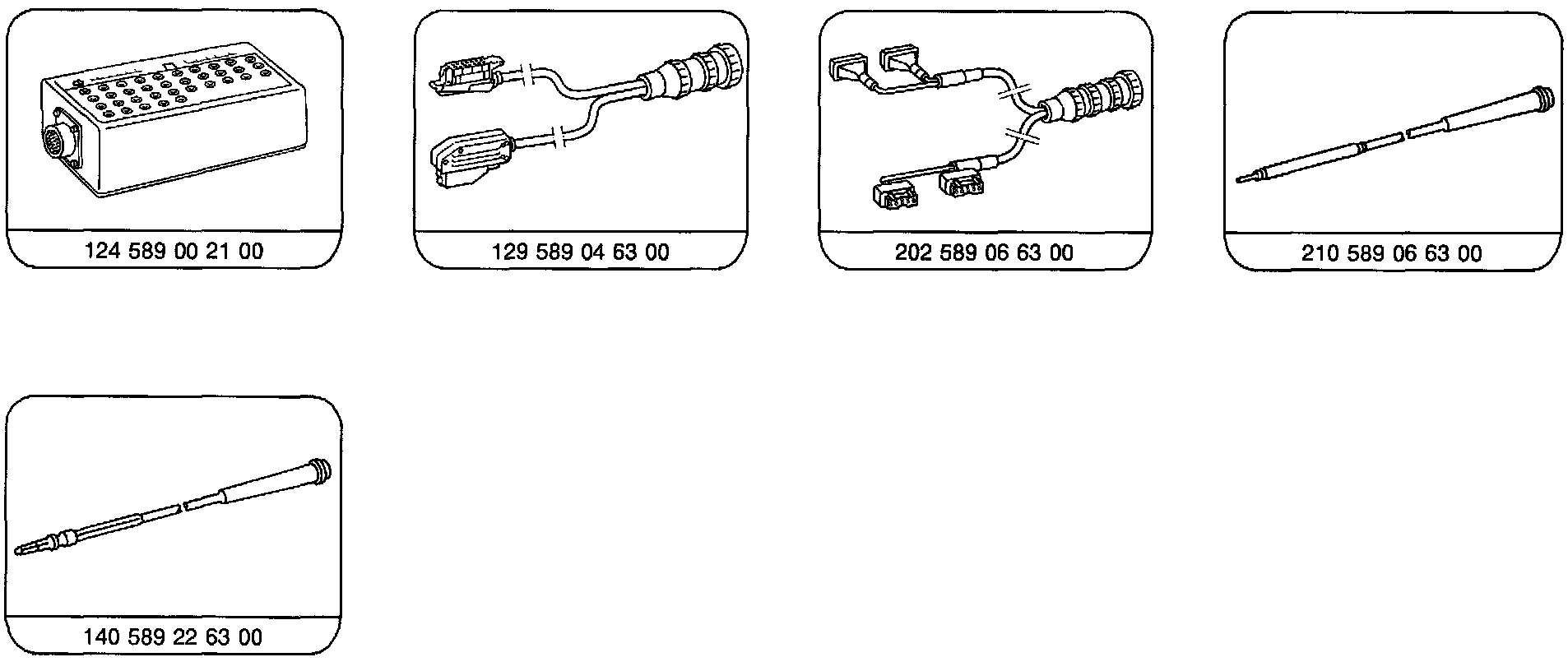 124 589 00 21 00

129 589 04 63 00

202 589 06 63 00

210 589 06 63 00

140 589 22 63 00