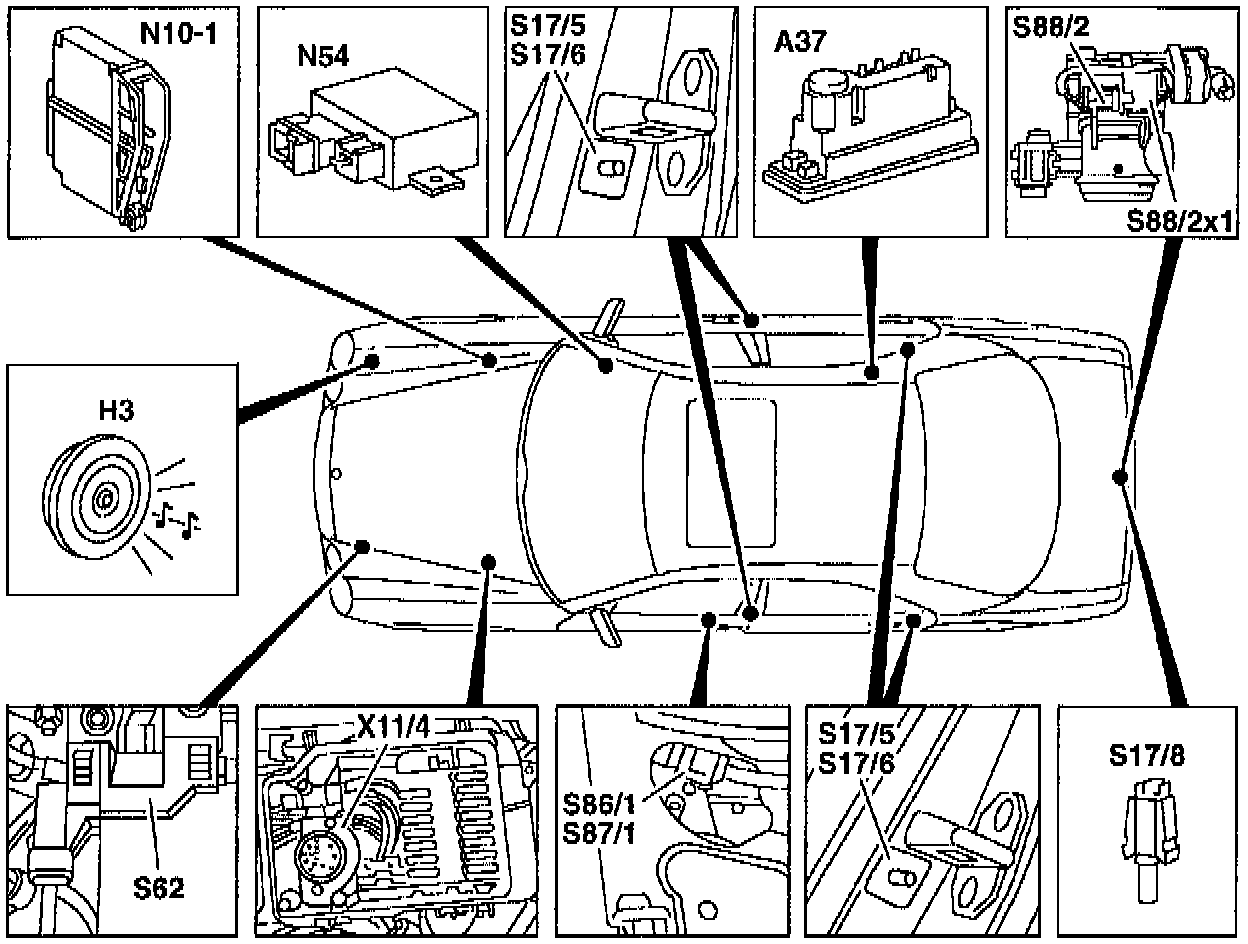 N10-1

N54

S17/5
S17/6

A37

S88/2

S88/2x1

H3

S62

X11/4

S86/1
S87/1

S17/5
S17/6

S17/8