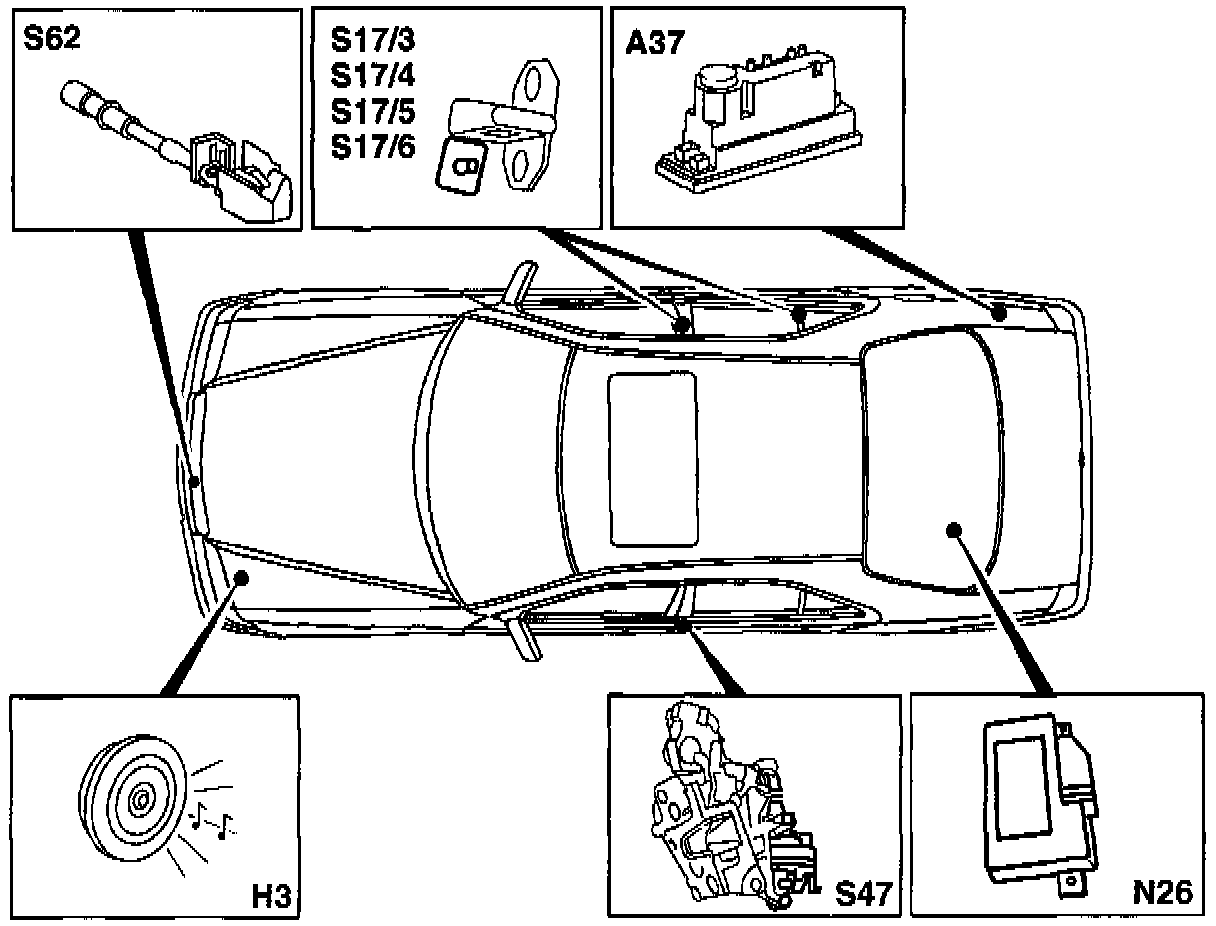 S62

S17/3
S17/4
S17/5
S17/6

A37

H3

S47

N26