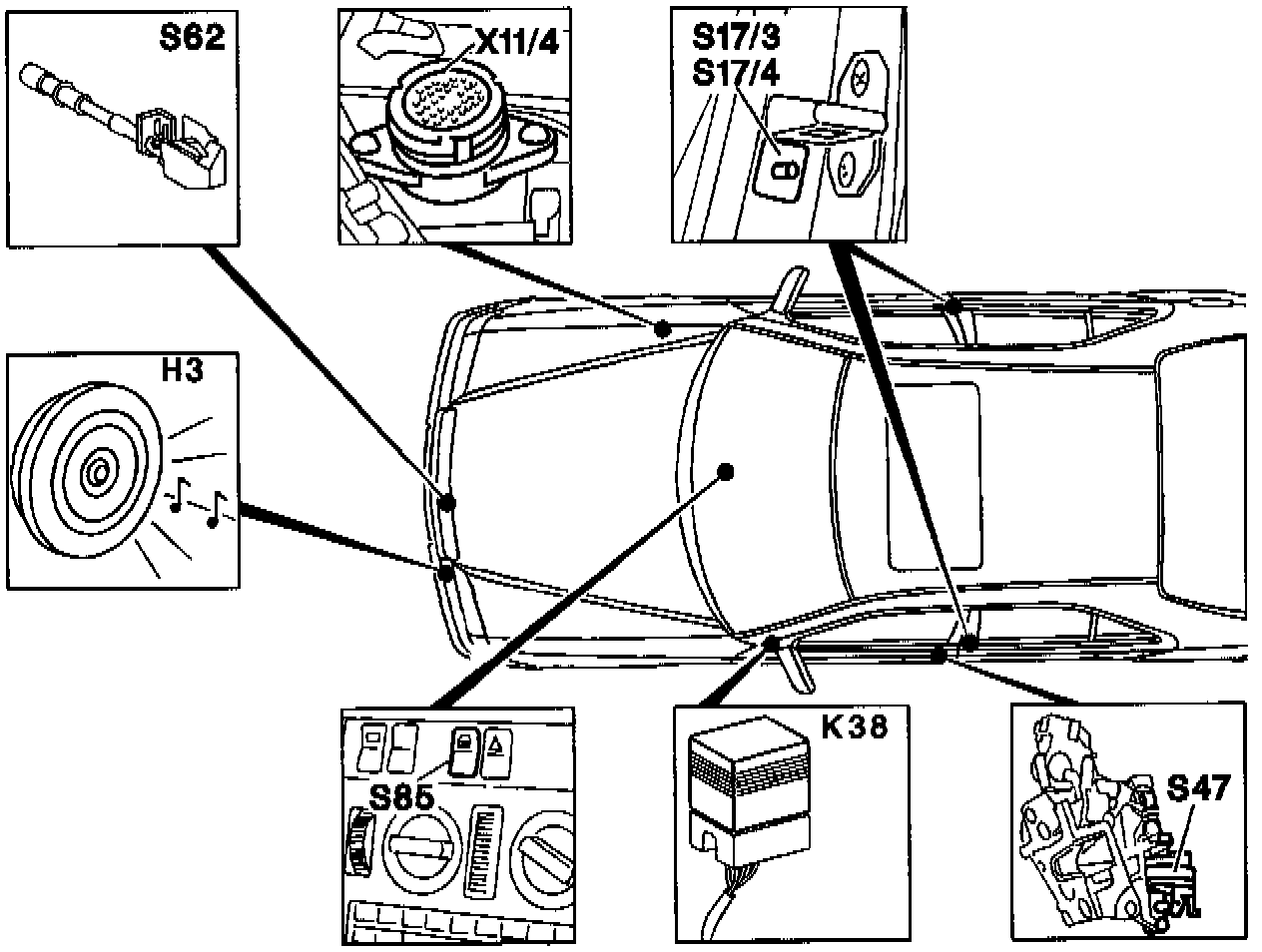 S62

X11/4

S17/3
S17/4

H3

S85

K38

S47