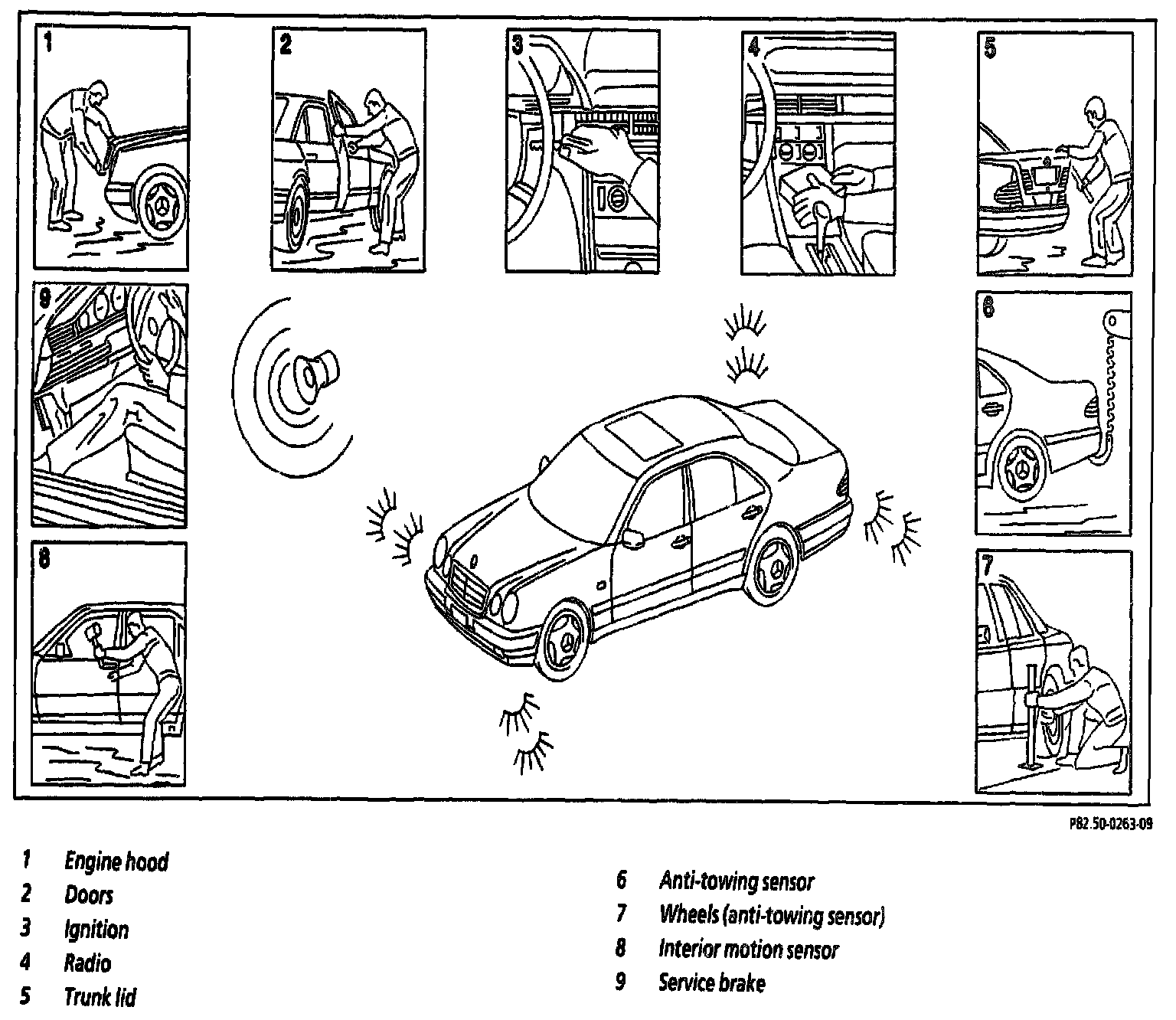 1

2

3

4

5

9

6

8

7

P82.50-0263-09

1 Engine hood
2 Doors
3 Ignition
4 Radio
5 Trunk lid

6 Anti-towing sensor
7 Wheels (anti-towing sensor)
8 Interior motion sensor
9 Service brake