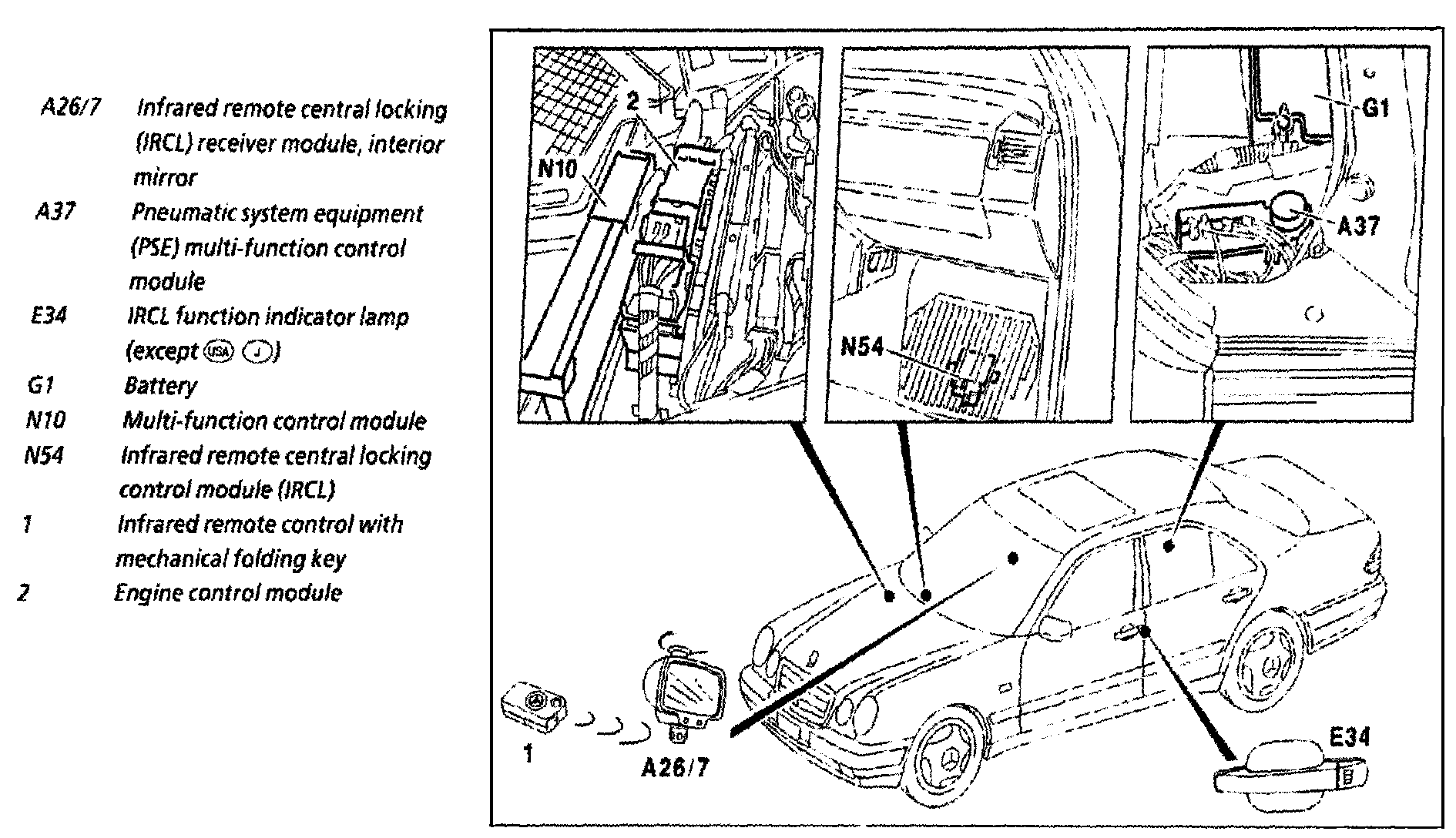 A26/7 Infrared remote central locking (IRCL) receiver module, interior mirror
A37 Pneumatic system equipment (PSE) multi-function control module
E34 IRCL function indicator lamp (except USA J)
G1 Battery
N10 Multi-function control module
N54 Infrared remote central locking control module (IRCL)
1 Infrared remote control with mechanical folding key
2 Engine control module

2
N10
N54
G1
A37
1
A26/7
E34