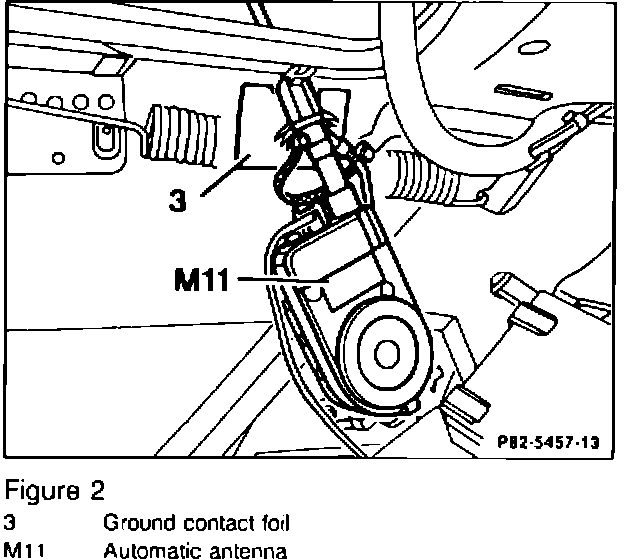 3

M11

P82-5457-13

Figure 2

3 Ground contact foil

M11 Automatic antenna