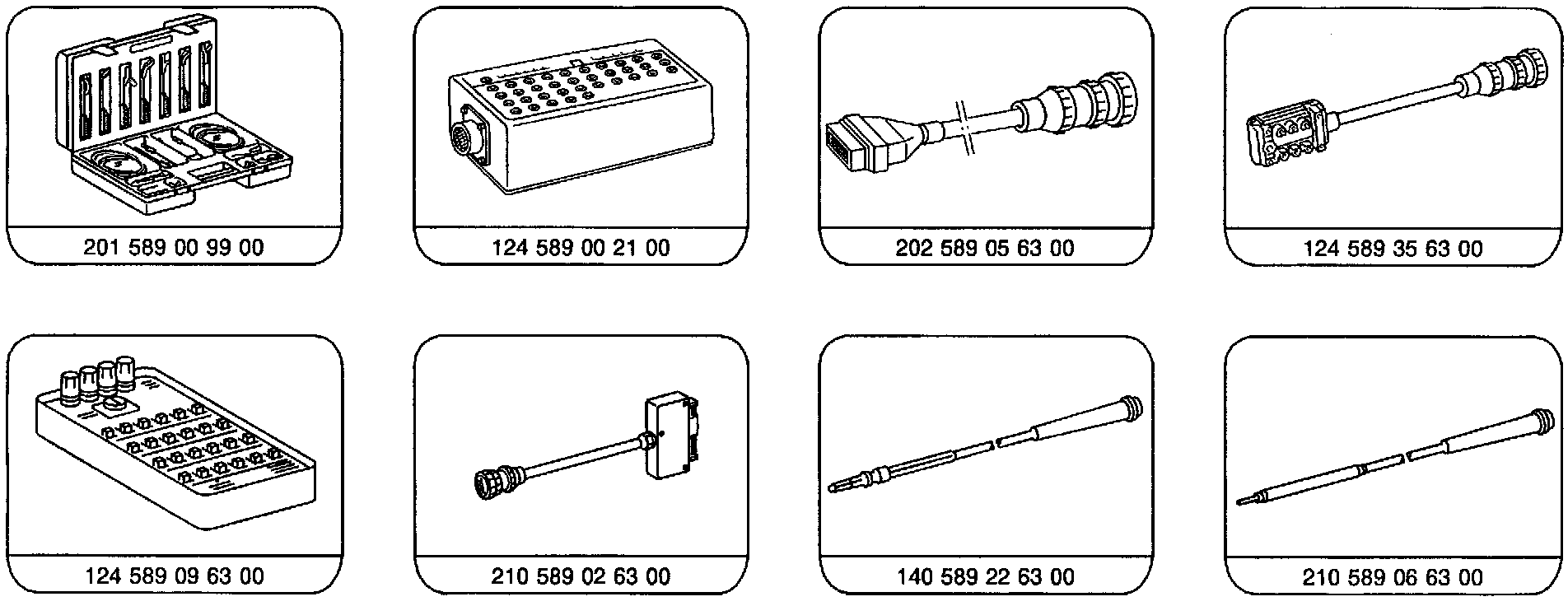 201 589 00 99 00

124 589 00 21 00

202 589 05 63 00

124 589 35 63 00

124 589 09 63 00

210 589 02 63 00

140 589 22 63 00

210 589 06 63 00