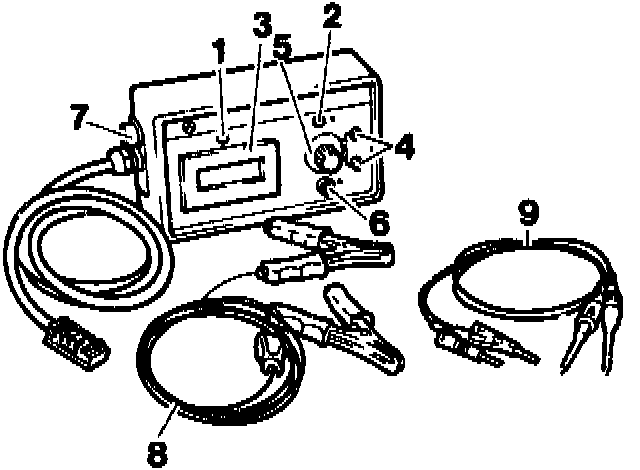 1
3
5
2
7
4
6
9
8