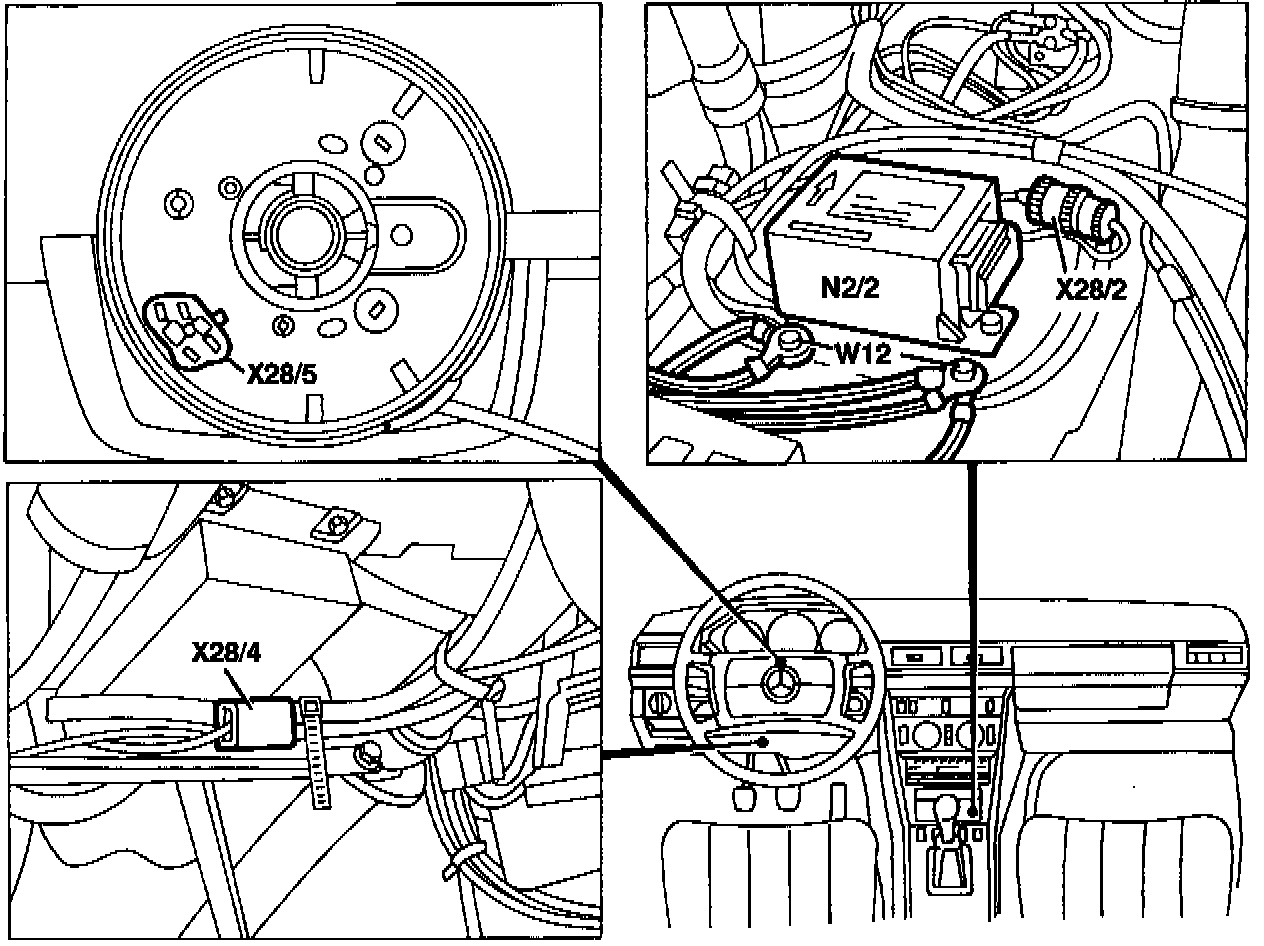 X28/5

N2/2
X28/2
W12

X28/4