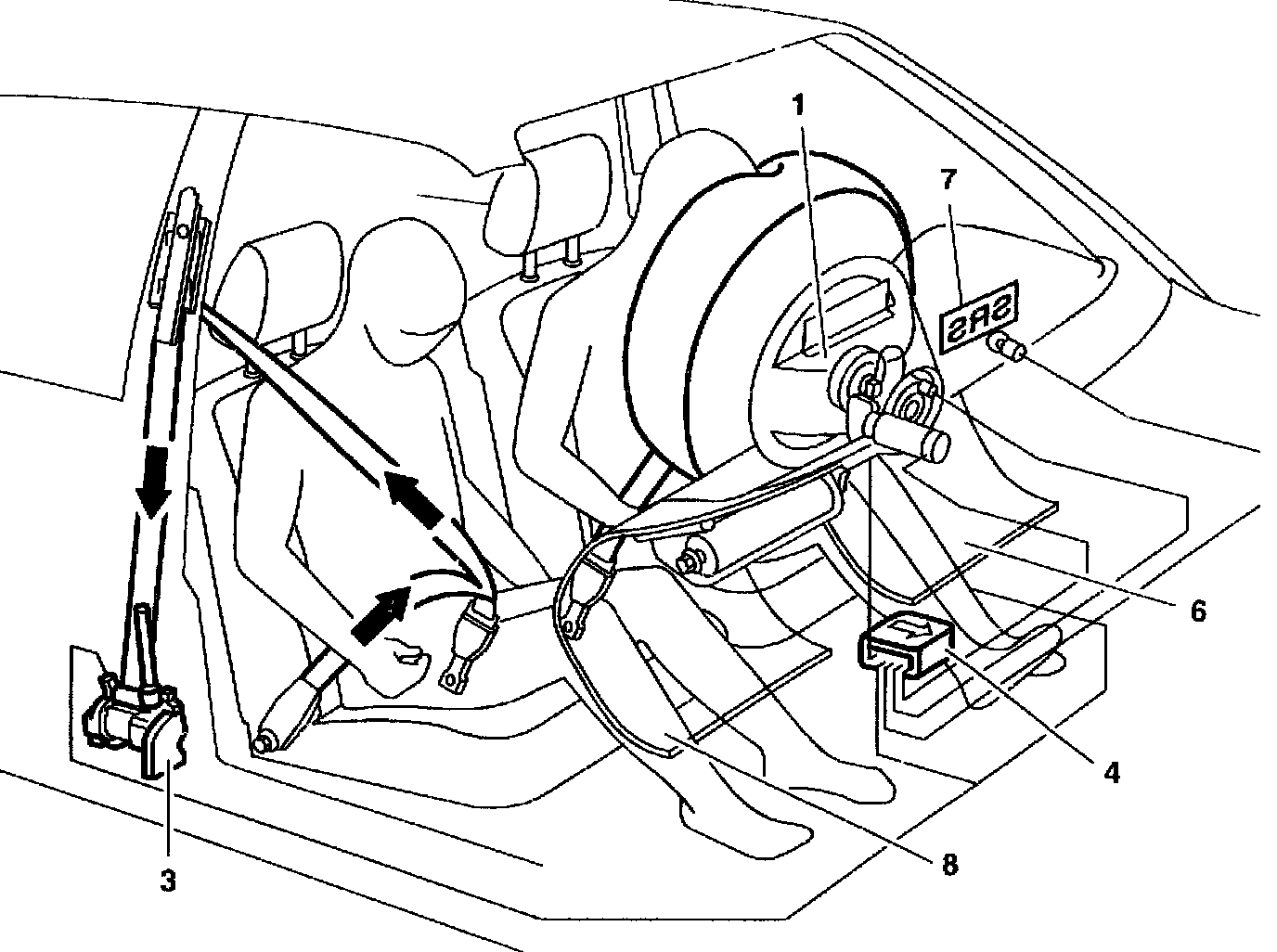 1
7
SRS
6
4
8
3