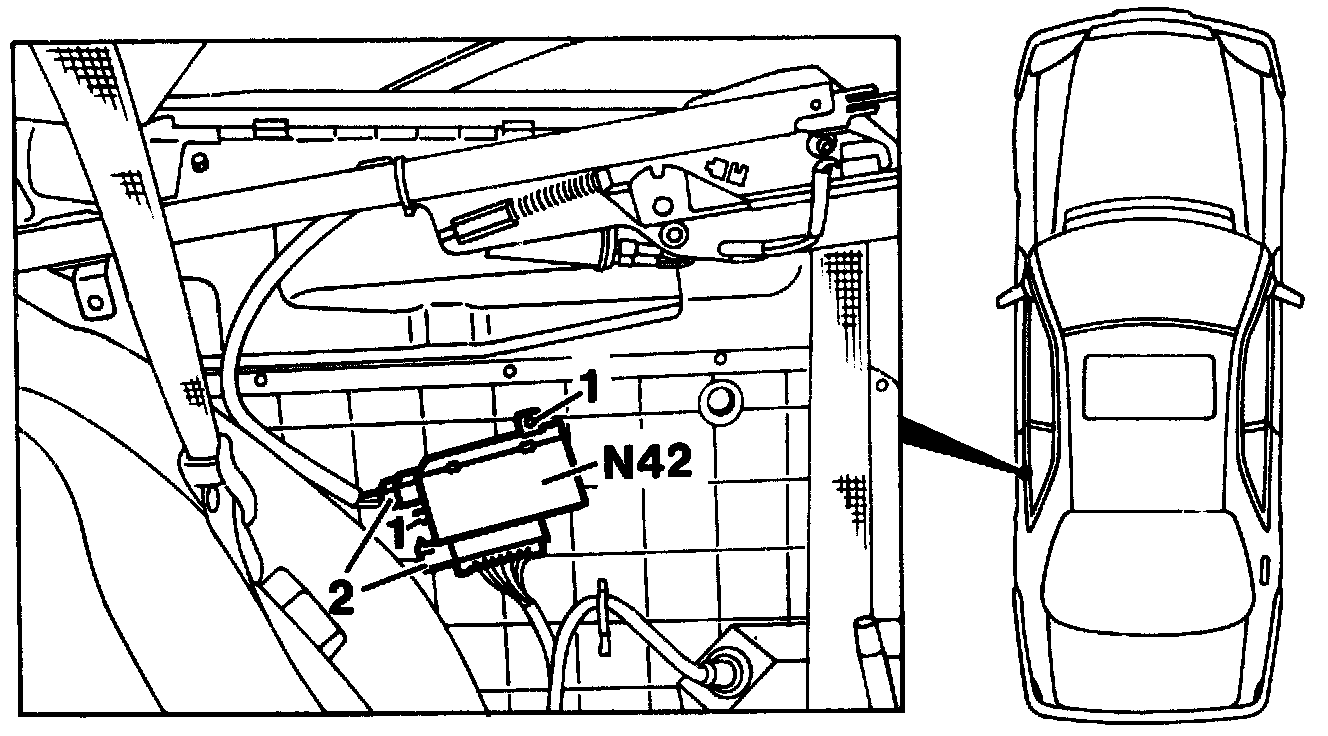 1
N42
1
2