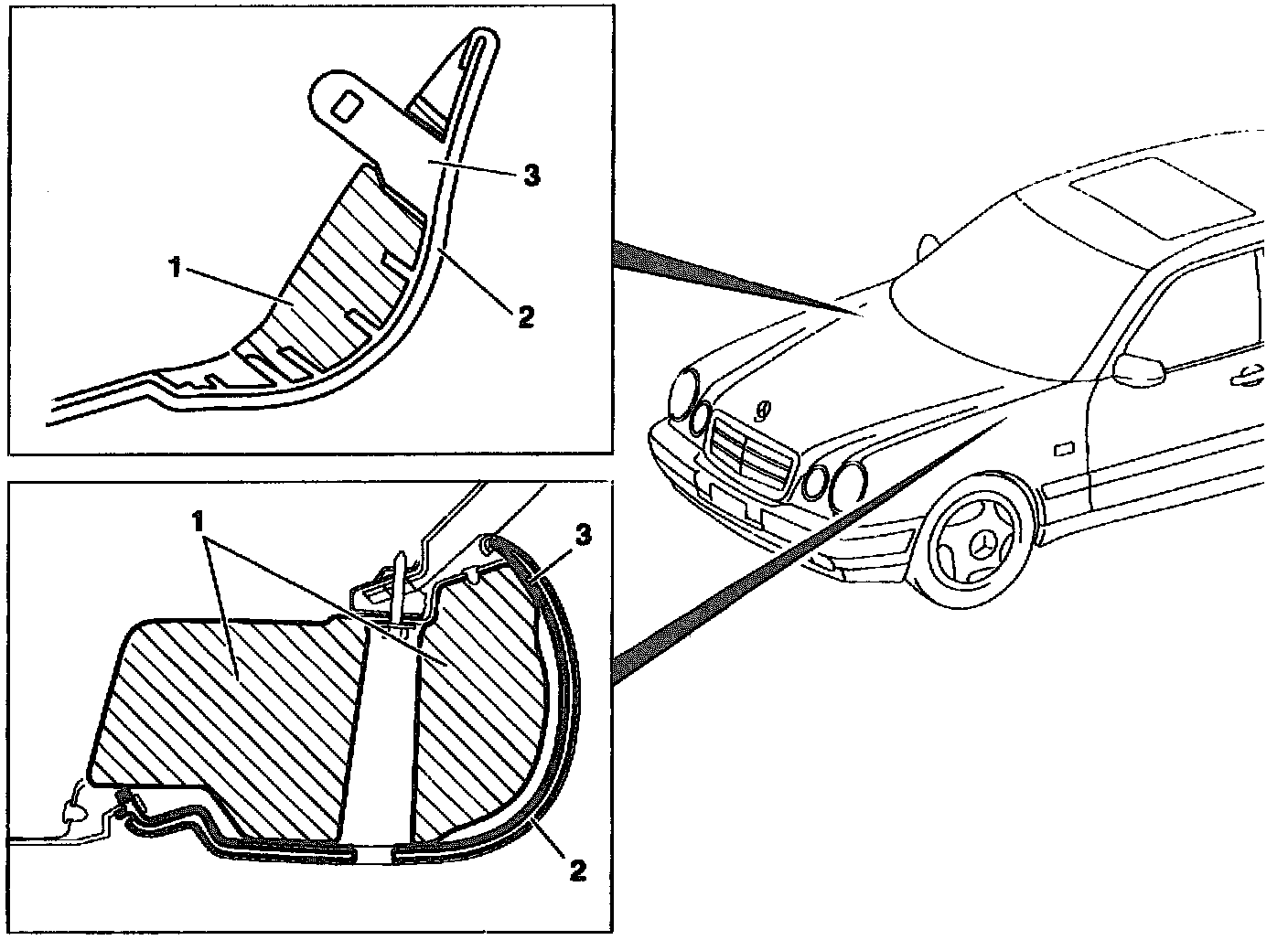 3
1
2
1
3
2