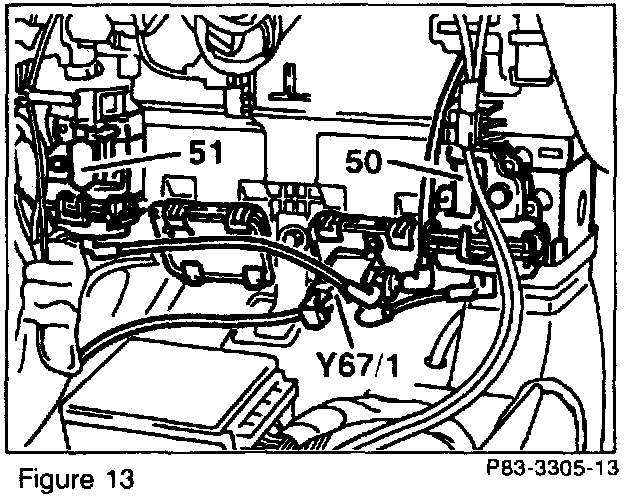 51

50

Y67/1

Figure 13

P83-3305-13