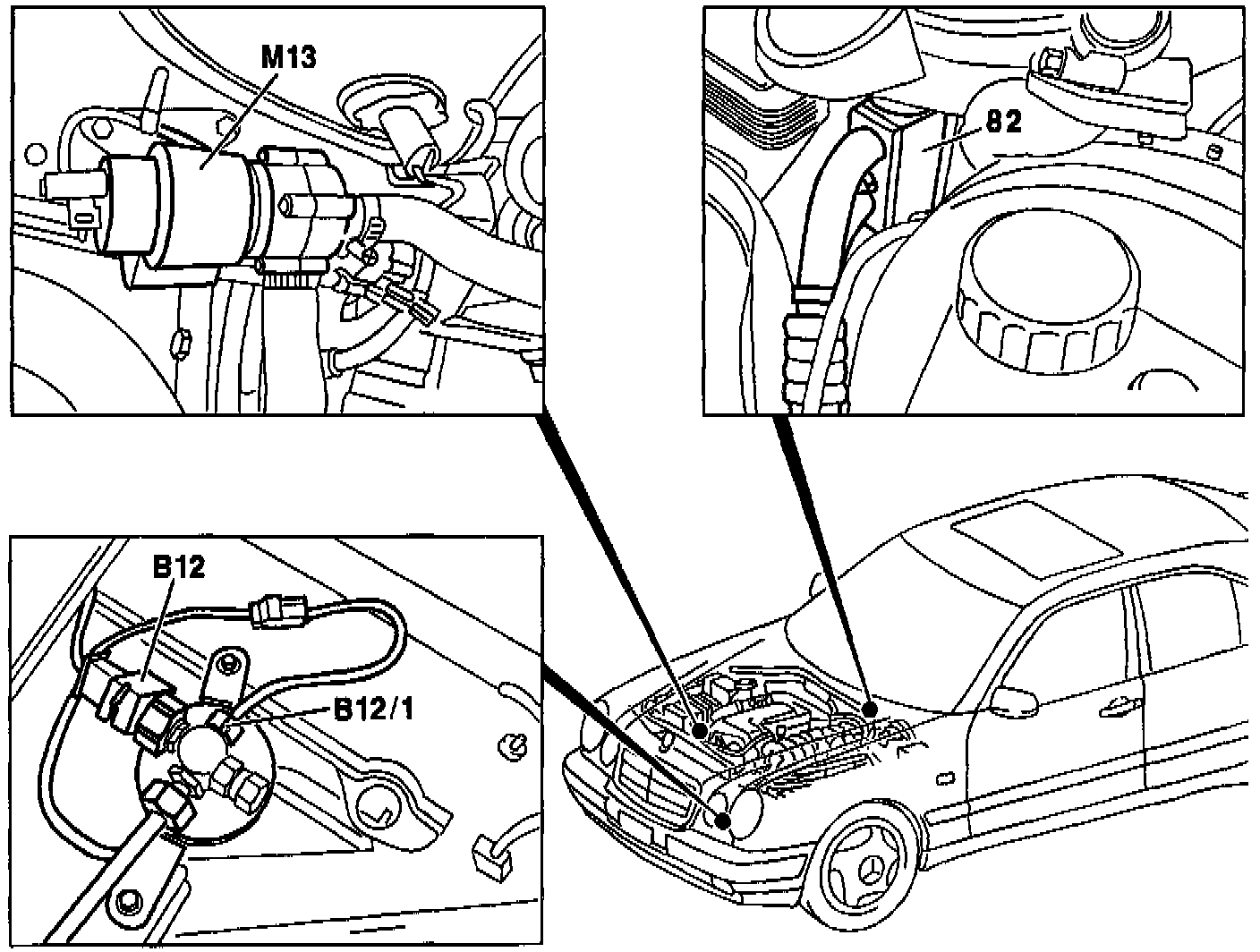 M13

82

B12

B12/1