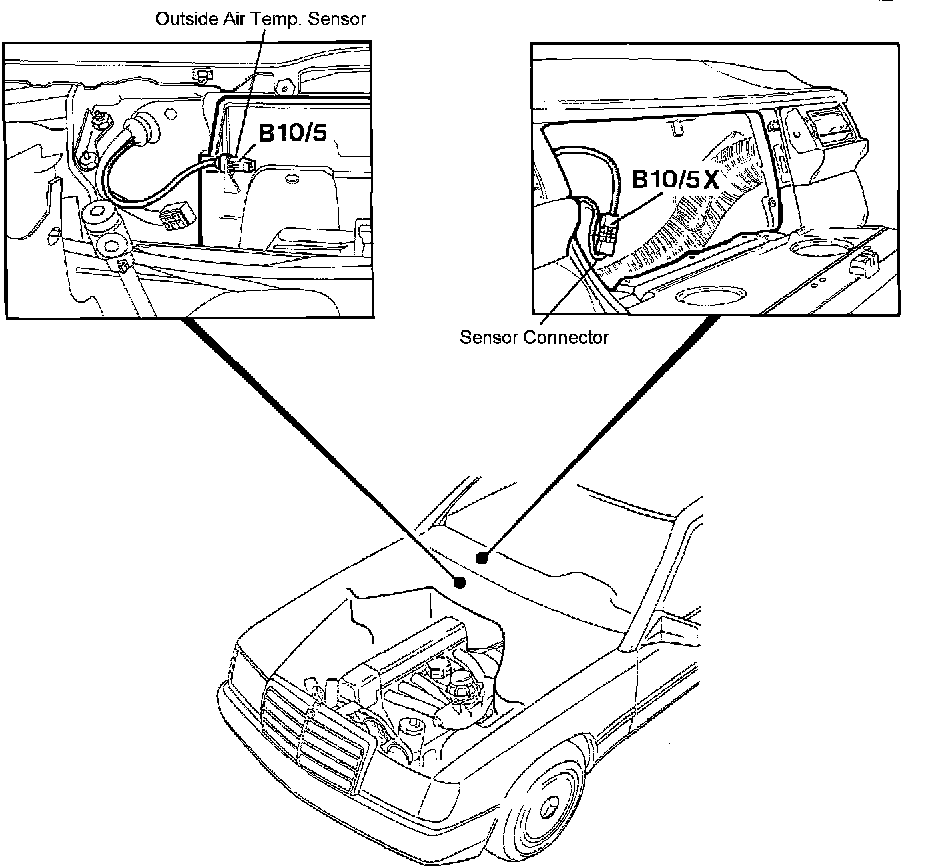 Outside Air Temp. Sensor

B10/5

B10/5X

Sensor Connector