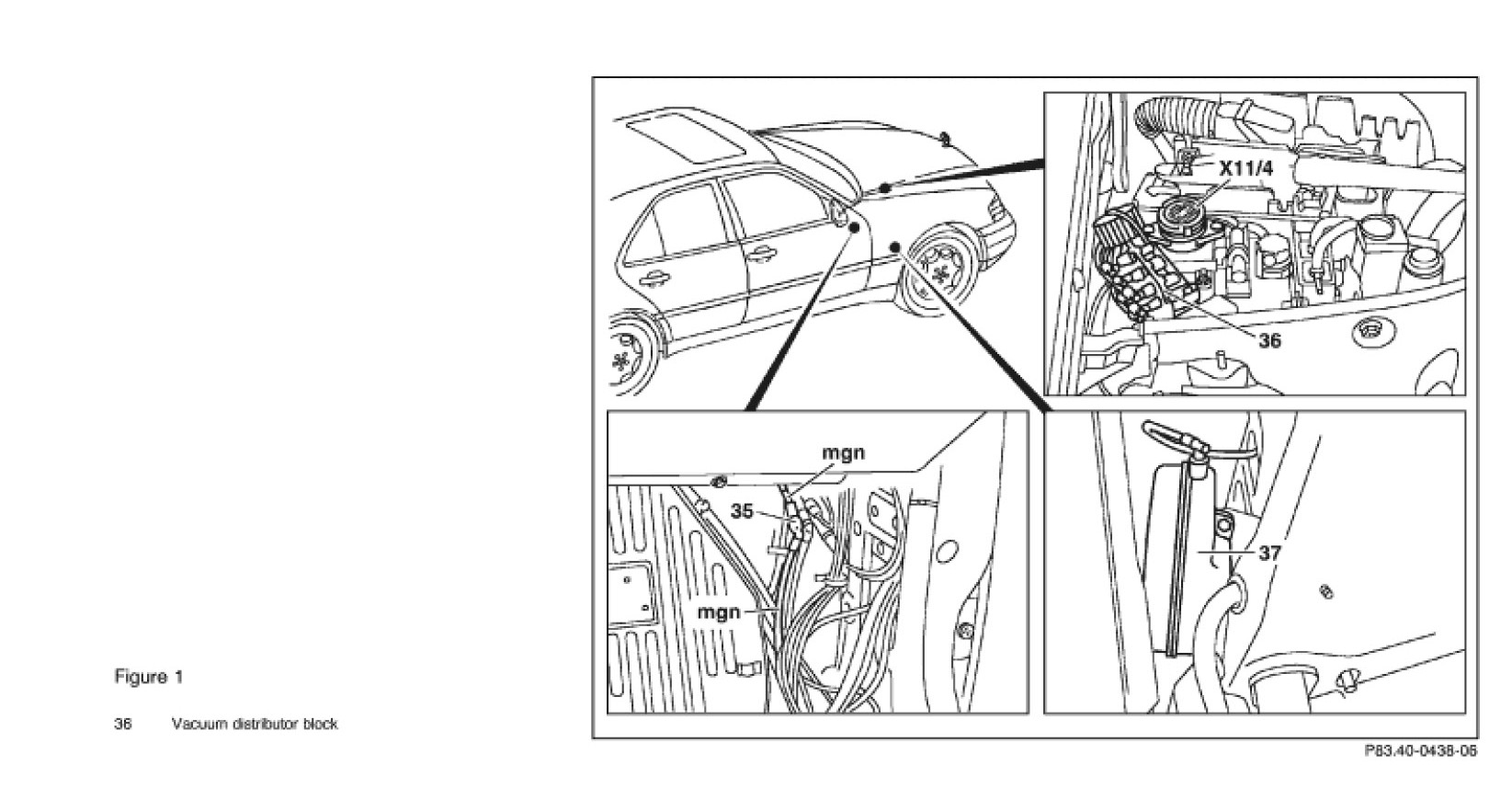 X11/4

36

mgn

35

mgn

37

Figure 1

36 Vacuum distributor block

P83.40-0438-06