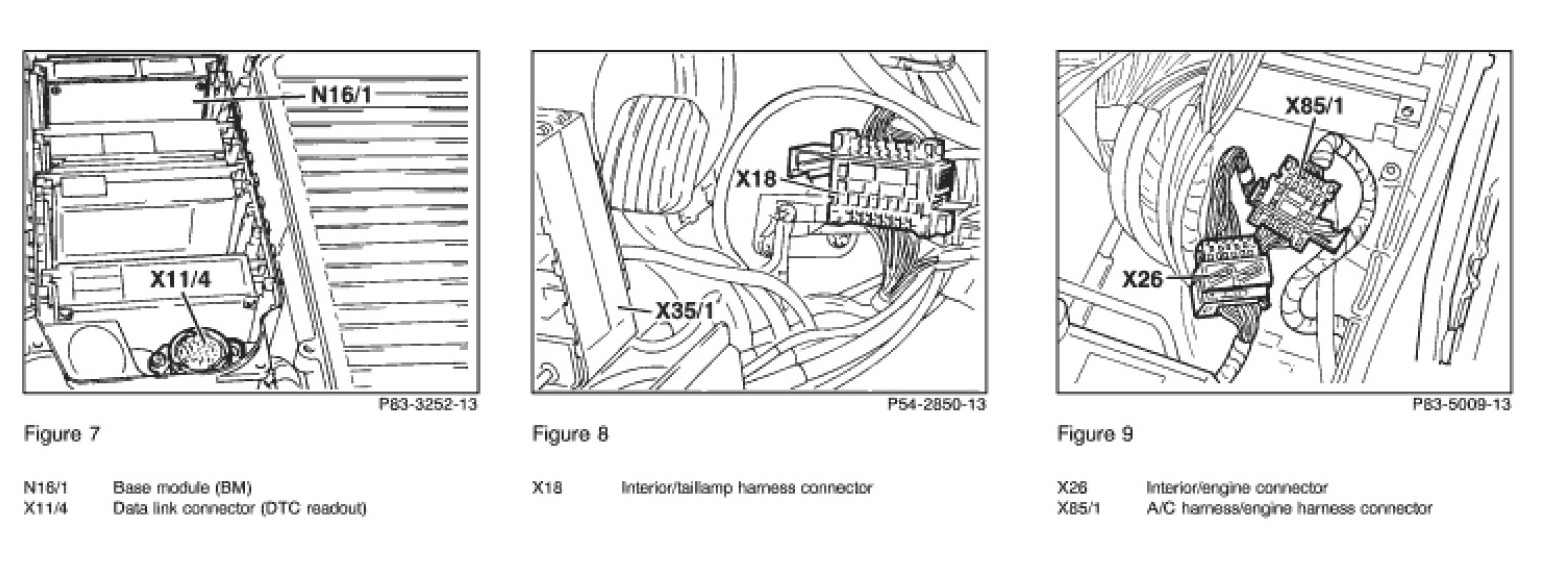 N16/1

X11/4

P83-3252-13

Figure 7

N16/1 Base module (BM)
X11/4 Data link connector (DTC readout)

X18

X35/1

P54-2850-13

Figure 8

X18 Interior/taillamp harness connector

X85/1

X26

P83-5009-13

Figure 9

X26 Interior/engine connector
X85/1 A/C harness/engine harness connector