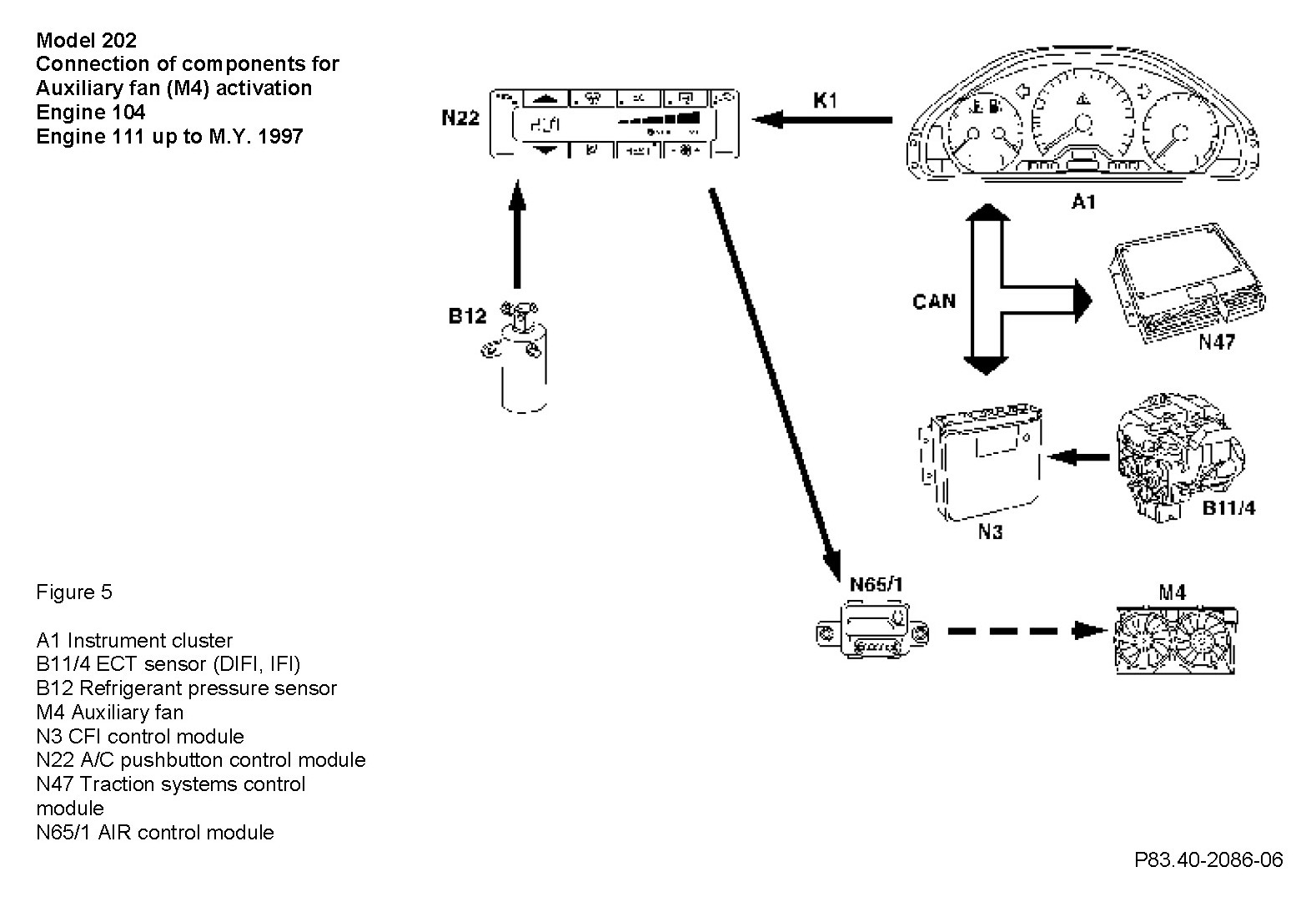 Model 202
Connection of components for
Auxiliary fan (M4) activation
Engine 104
Engine 111 up to M.Y. 1997

N22

K1

A1

B12

CAN

N47

N3

B11/4

N65/1

M4

Figure 5

A1 Instrument cluster
B11/4 ECT sensor (DIFI, IFI)
B12 Refrigerant pressure sensor
M4 Auxiliary fan
N3 CFI control module
N22 A/C pushbutton control module
N47 Traction systems control module
N65/1 AIR control module

P83.40-2086-06