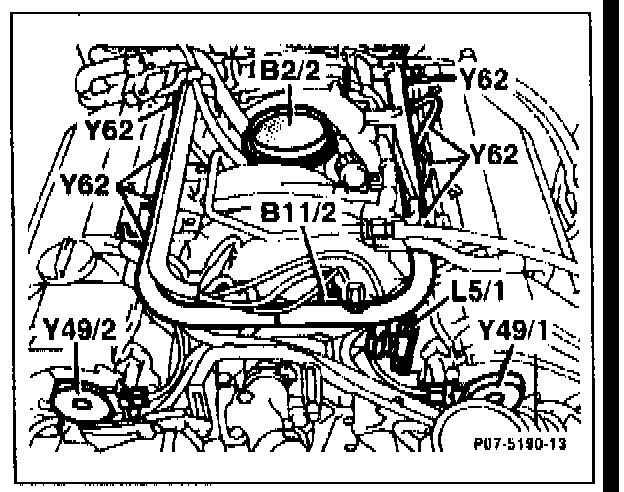 B2/2
Y62
Y62
Y62
Y62
B11/2
L5/1
Y49/2
Y49/1
P07-5190-13