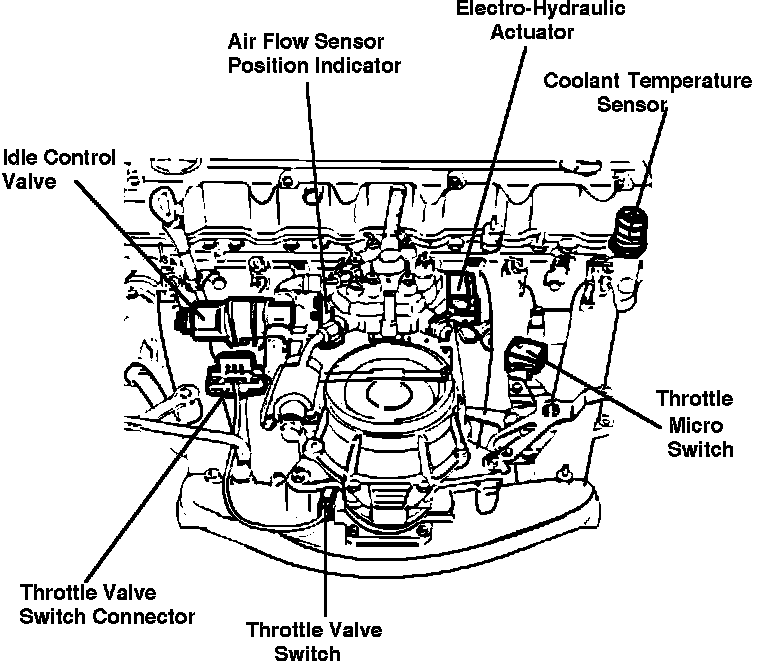 Electro-Hydraulic Actuator

Air Flow Sensor Position Indicator

Coolant Temperature Sensor

Idle Control Valve

Throttle Micro Switch

Throttle Valve Switch Connector

Throttle Valve Switch