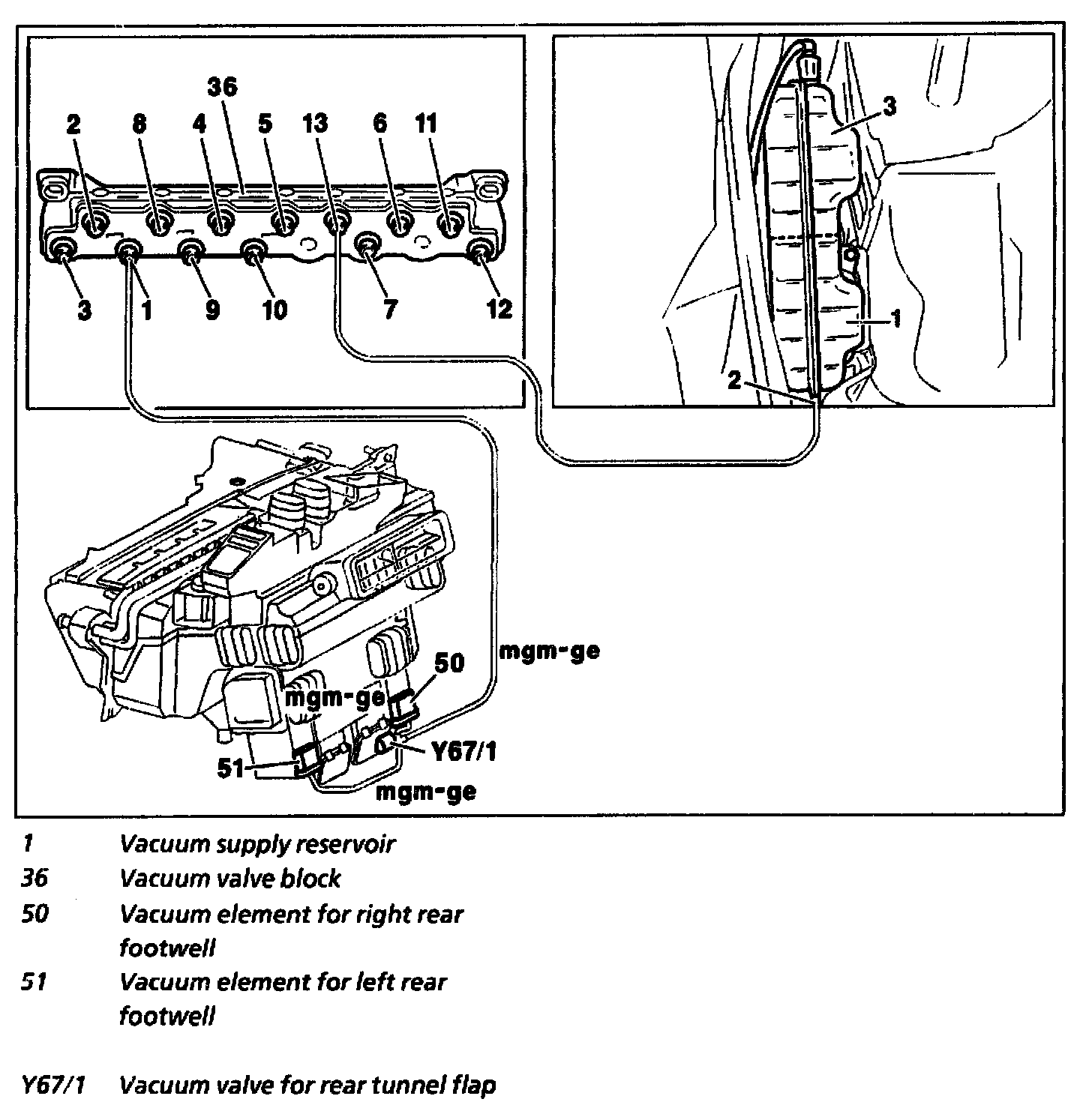 36
2 8 4 5 13 6 11
3 1 9 10 7 12

3
1
2

mgm-ge
50
mgm-ge
Y67/1
51
mgm-ge

1 Vacuum supply reservoir
36 Vacuum valve block
50 Vacuum element for right rear footwell
51 Vacuum element for left rear footwell

Y67/1 Vacuum valve for rear tunnel flap