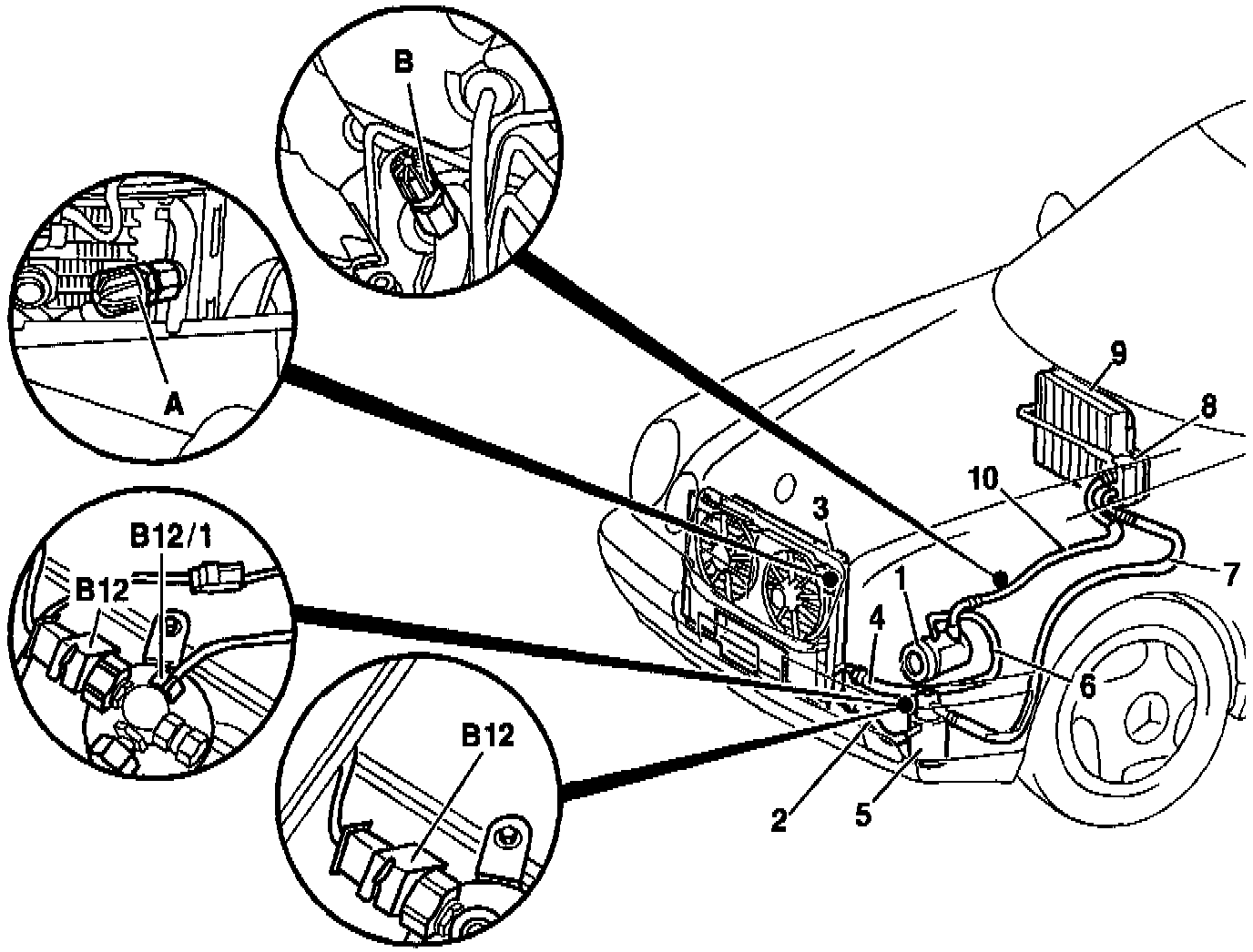 B
A
B12/1
B12
B12
9
8
10
3
7
1
4
6
2
5