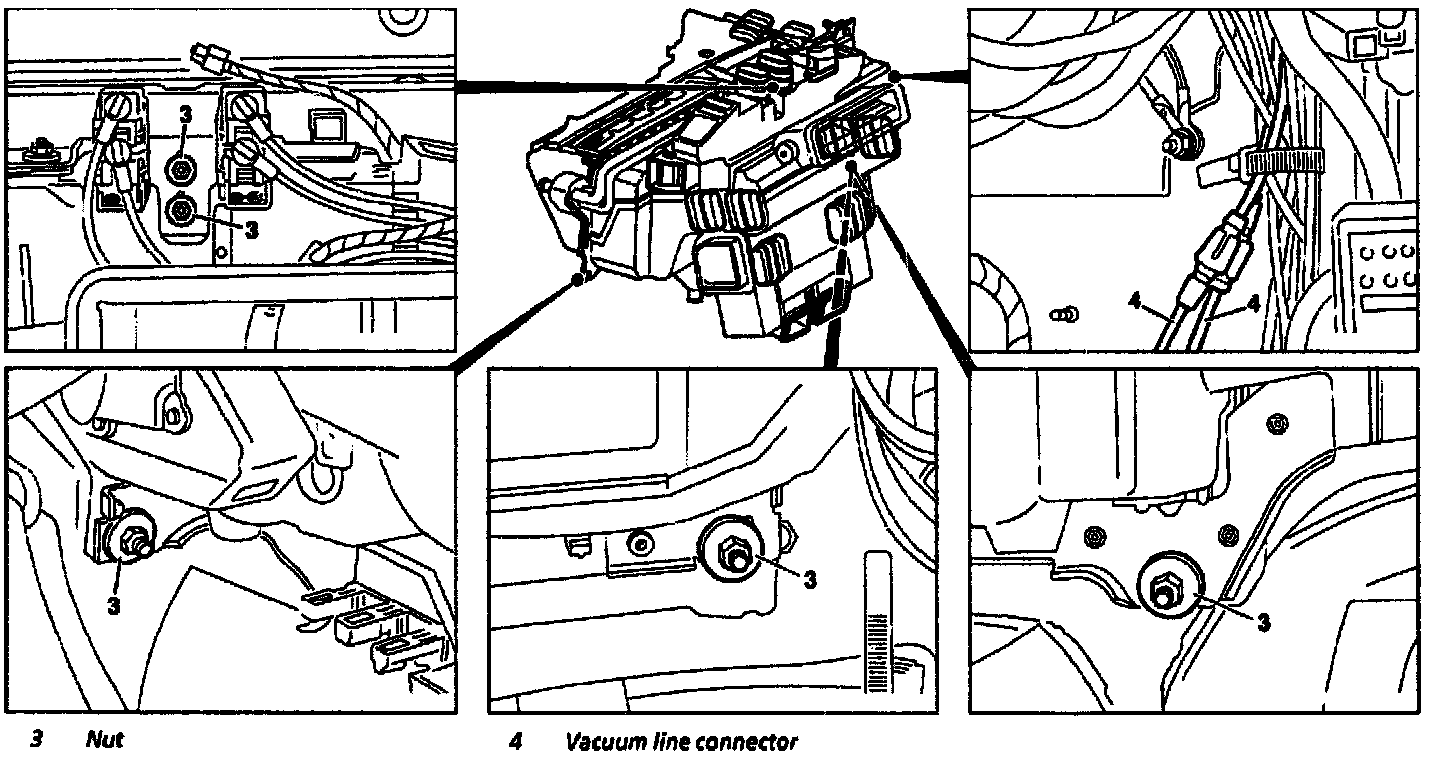 3
3
4
4
3
3
3

3 Nut

4 Vacuum line connector