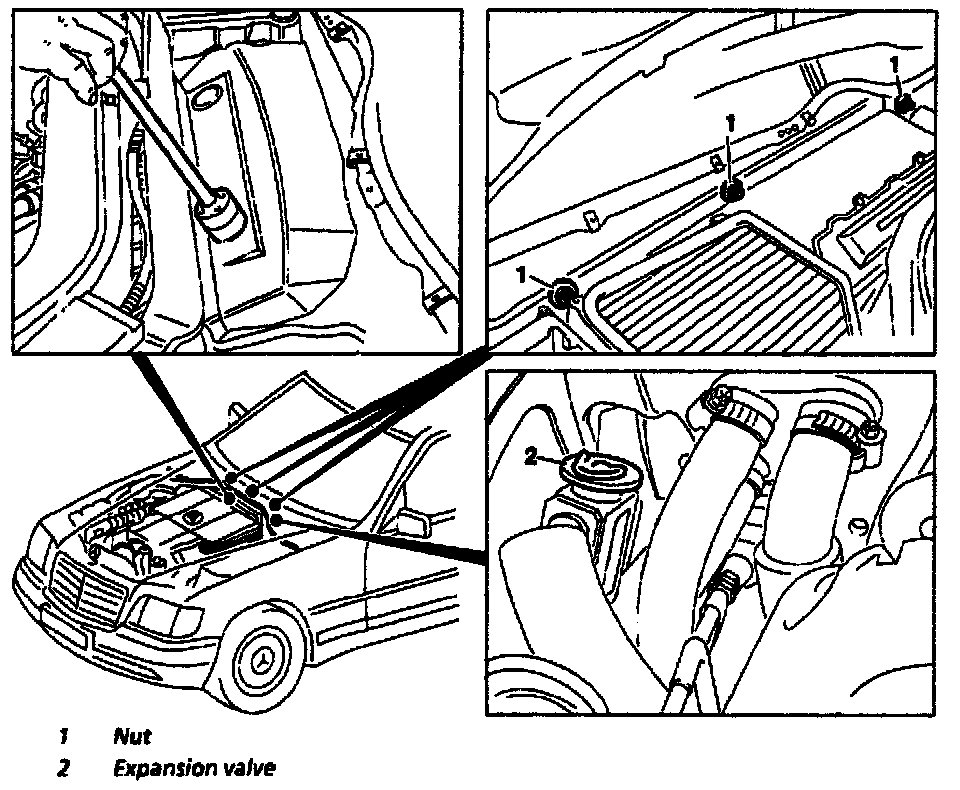 1
1
1
2

1 Nut
2 Expansion valve